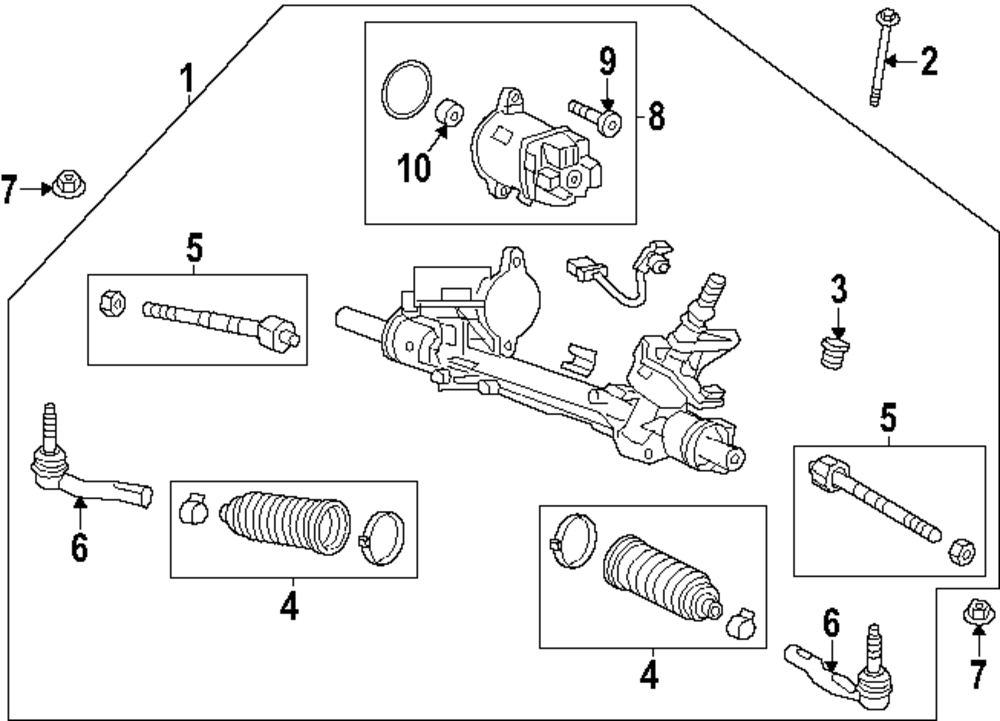 1
2
9
8
10
7
5
3
5
6
4
4
6
7