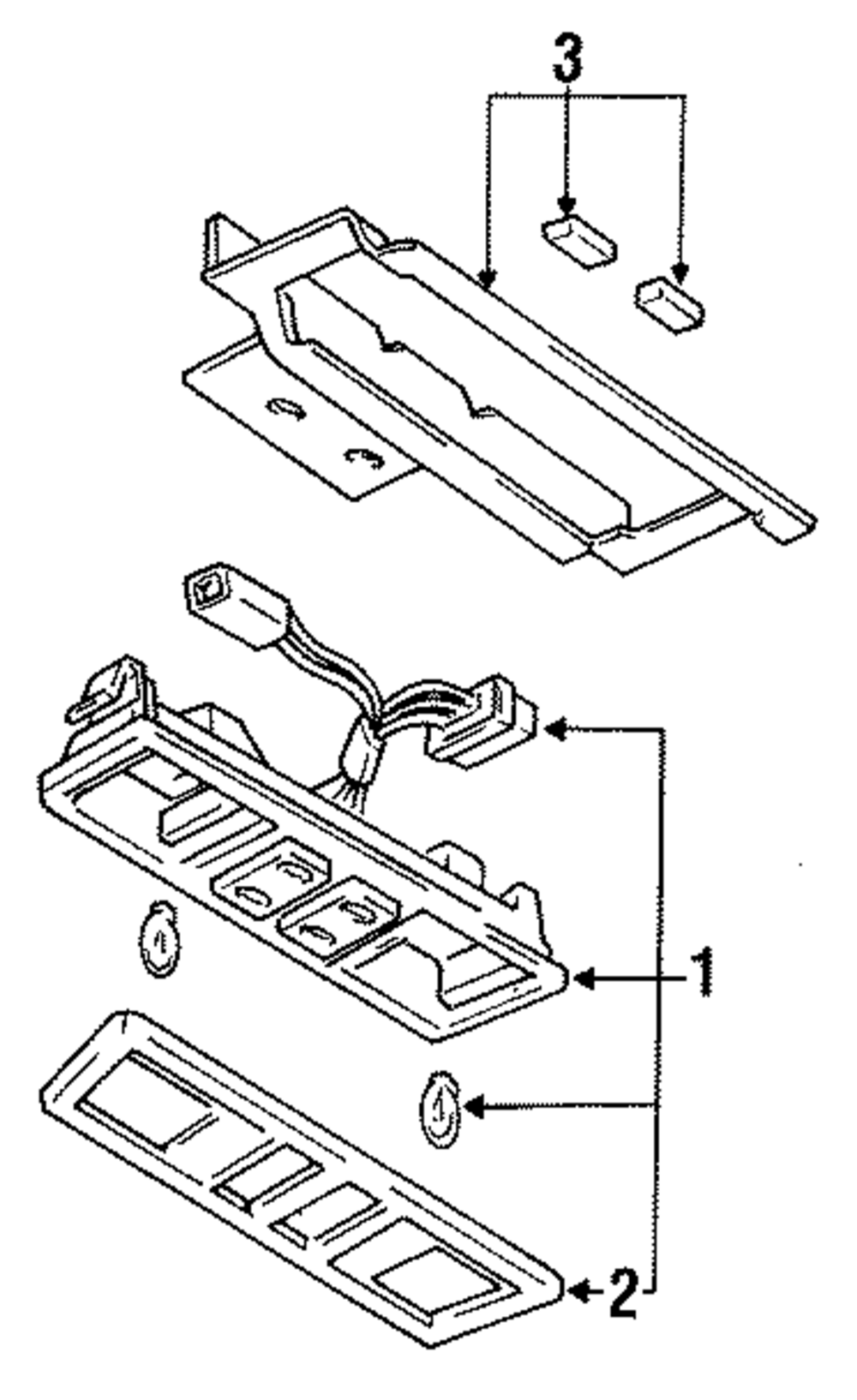 3
1
2