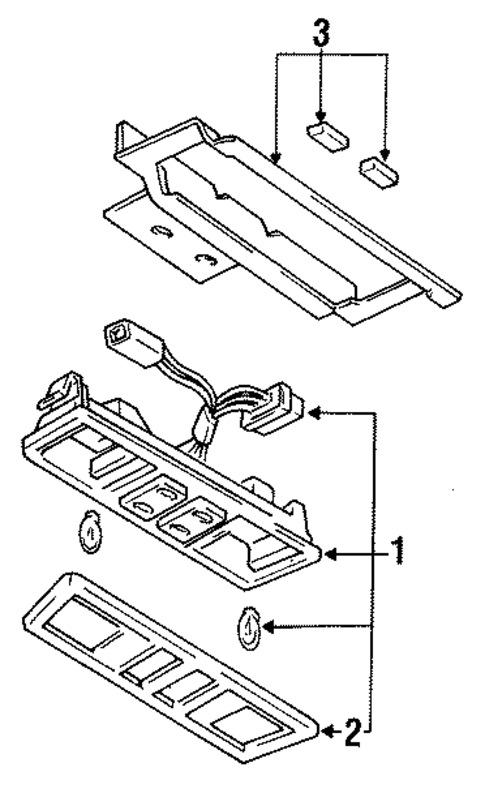 3
1
2