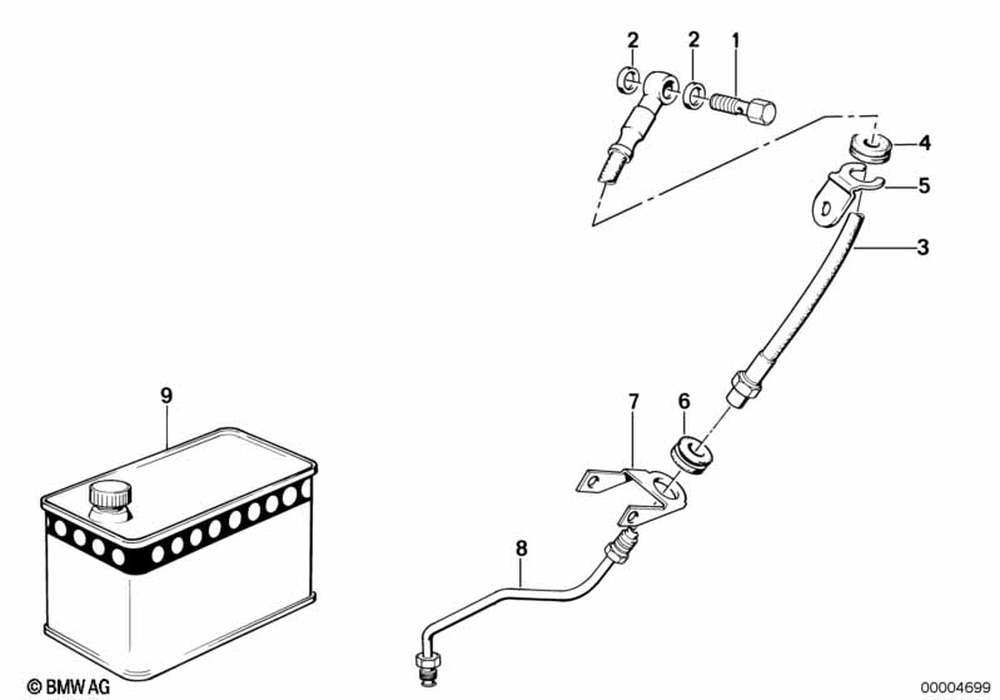 2
2
1
4
5
3
9
7
6
8
© BMW AG
00004699