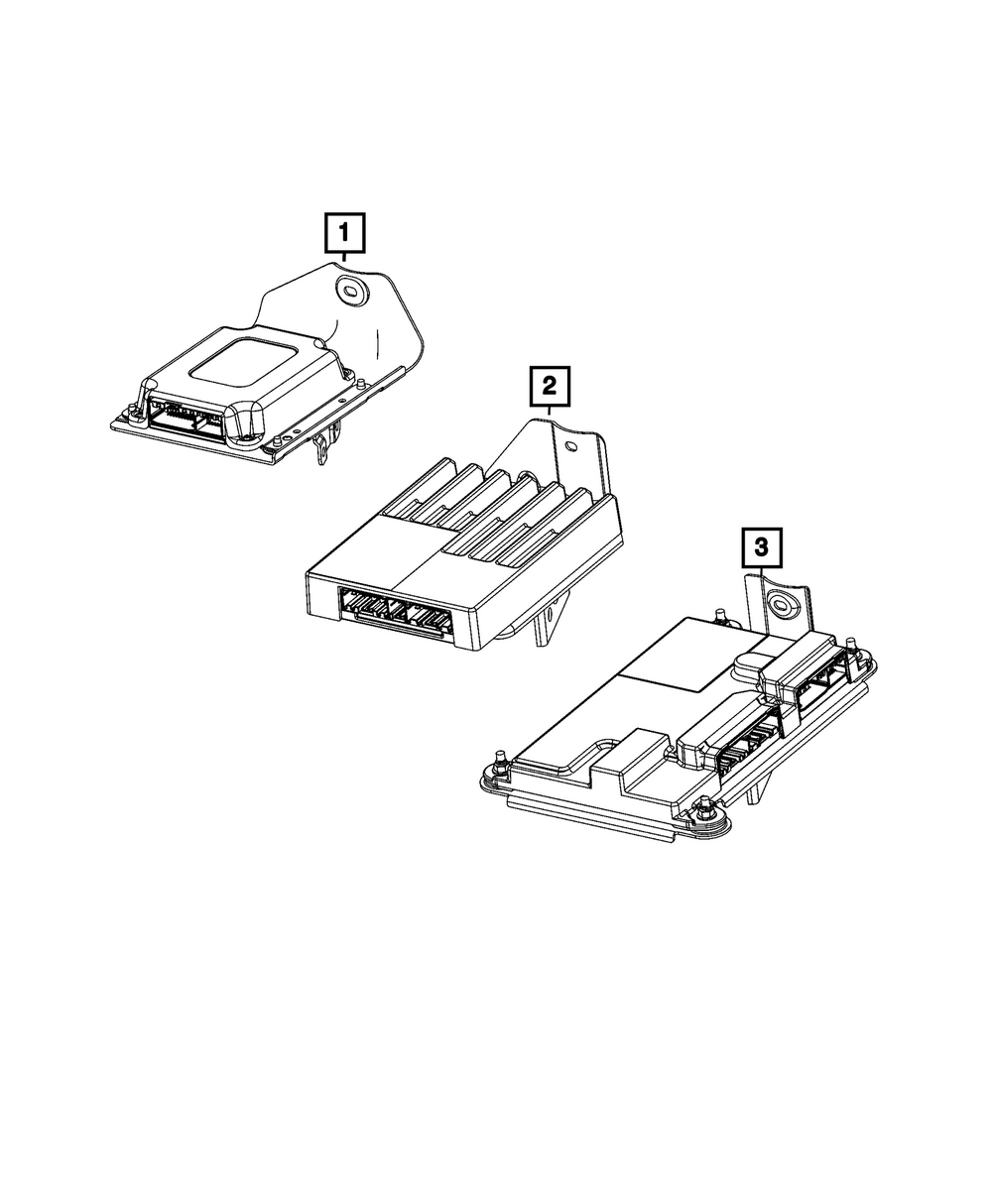 1

2

3