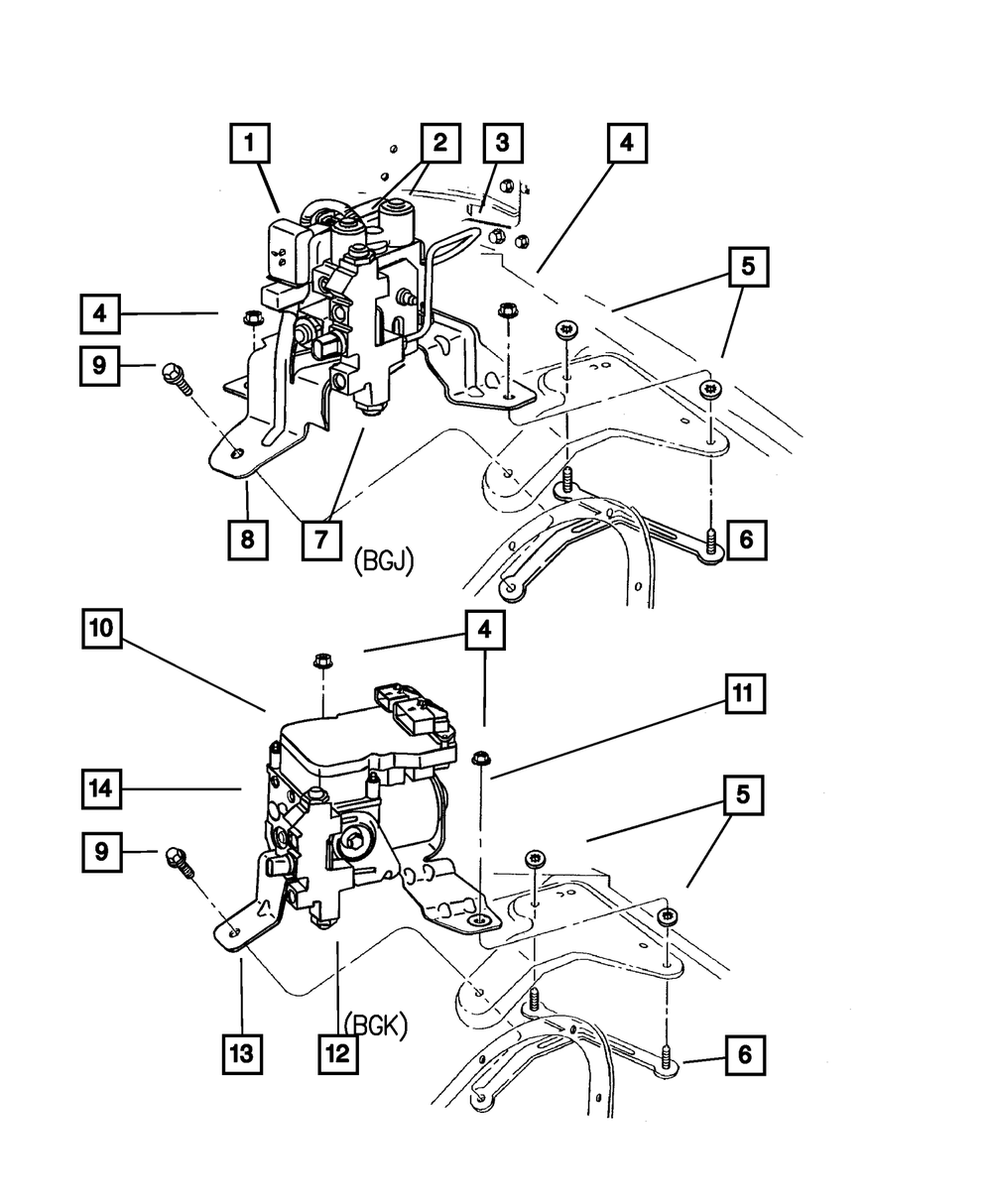 1
2
3
4
5
4
9
8
7
(BGJ)
6
10
4
11
14
5
9
13
12
(BGK)
6