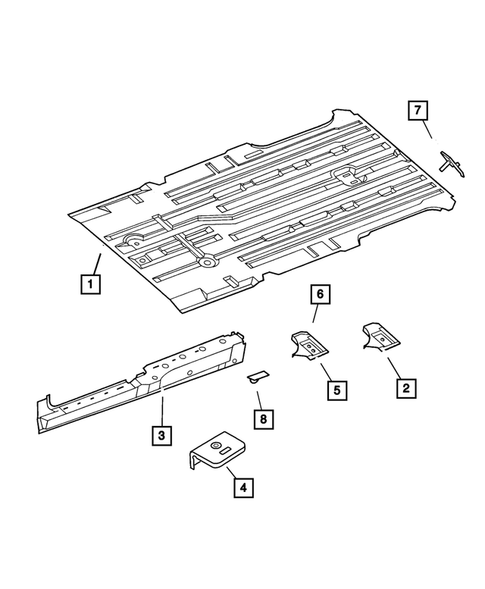 7
1
6
5
2
8
3
4