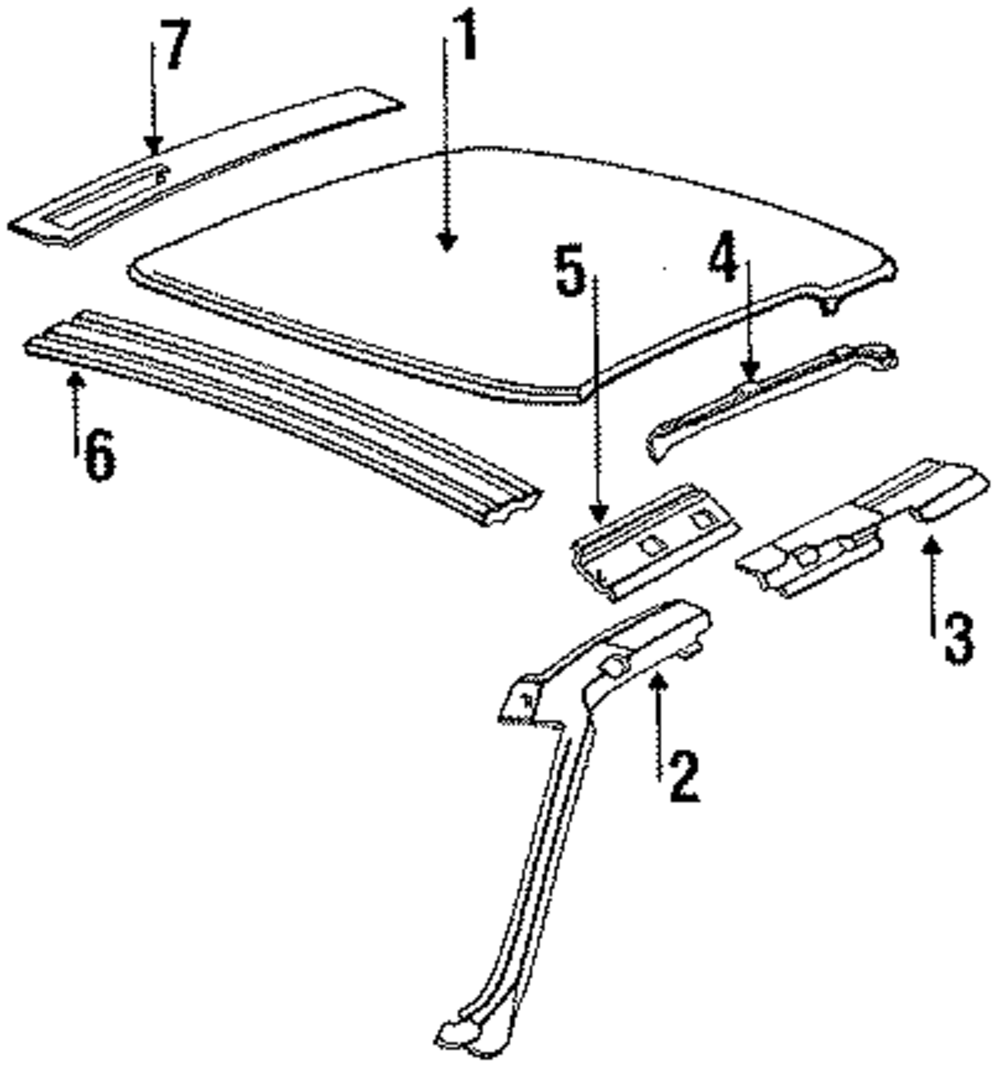 7
1
5
4
6
3
2