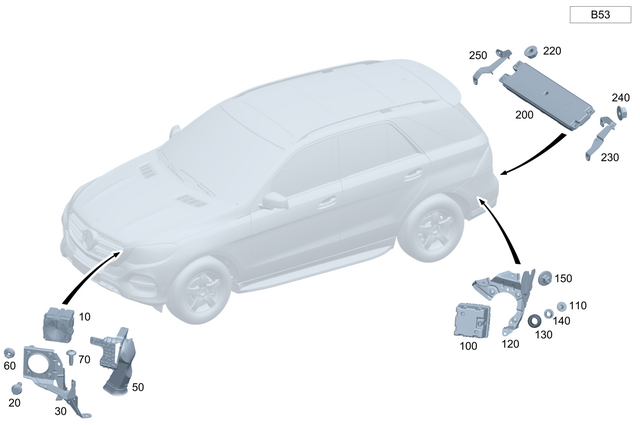 B53

250
220
200
240
230

150
110
140
130
100
120

10
60
70
50
20
30