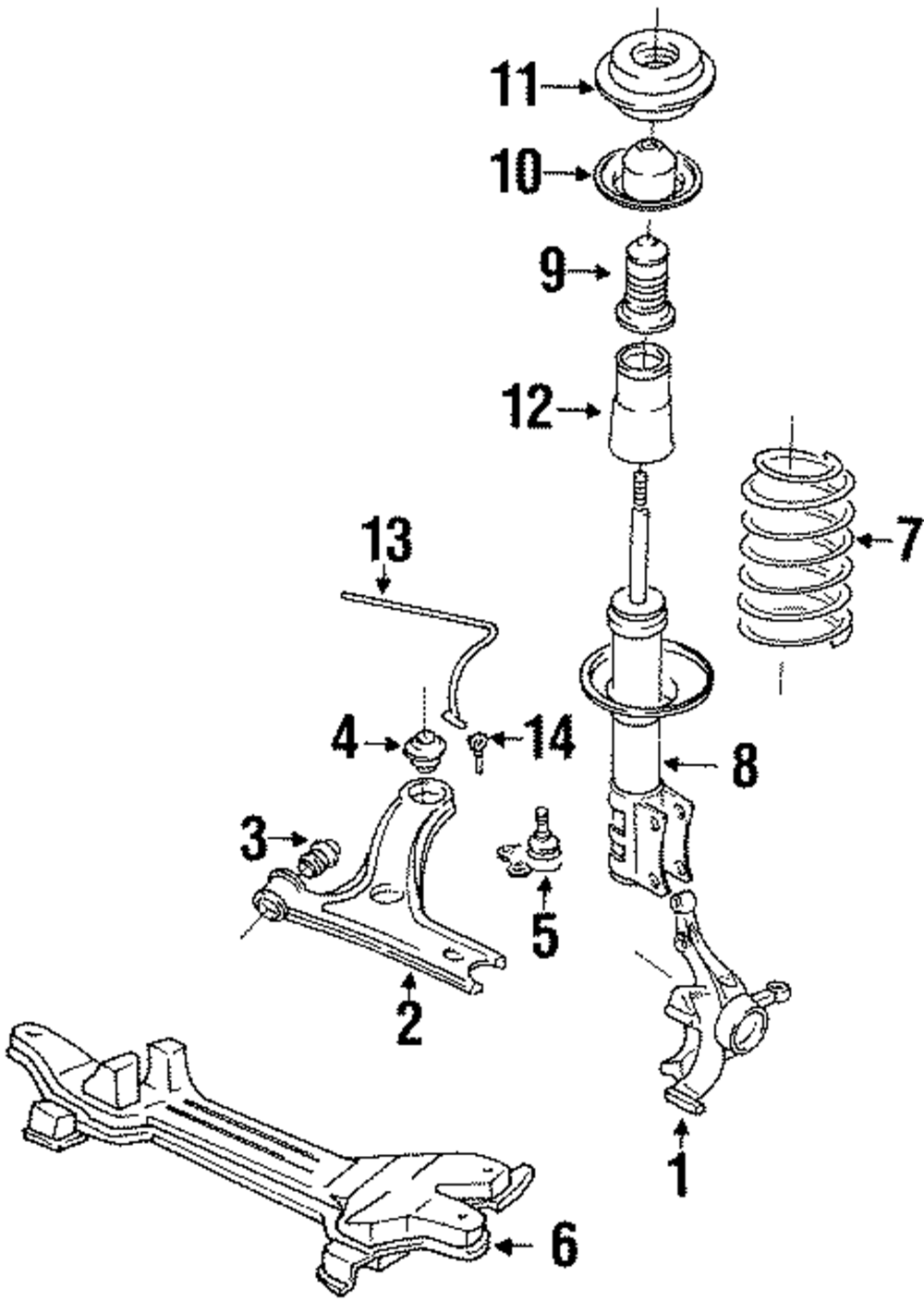 11
10
9
12
7
13
4
14
8
3
5
2
1
6