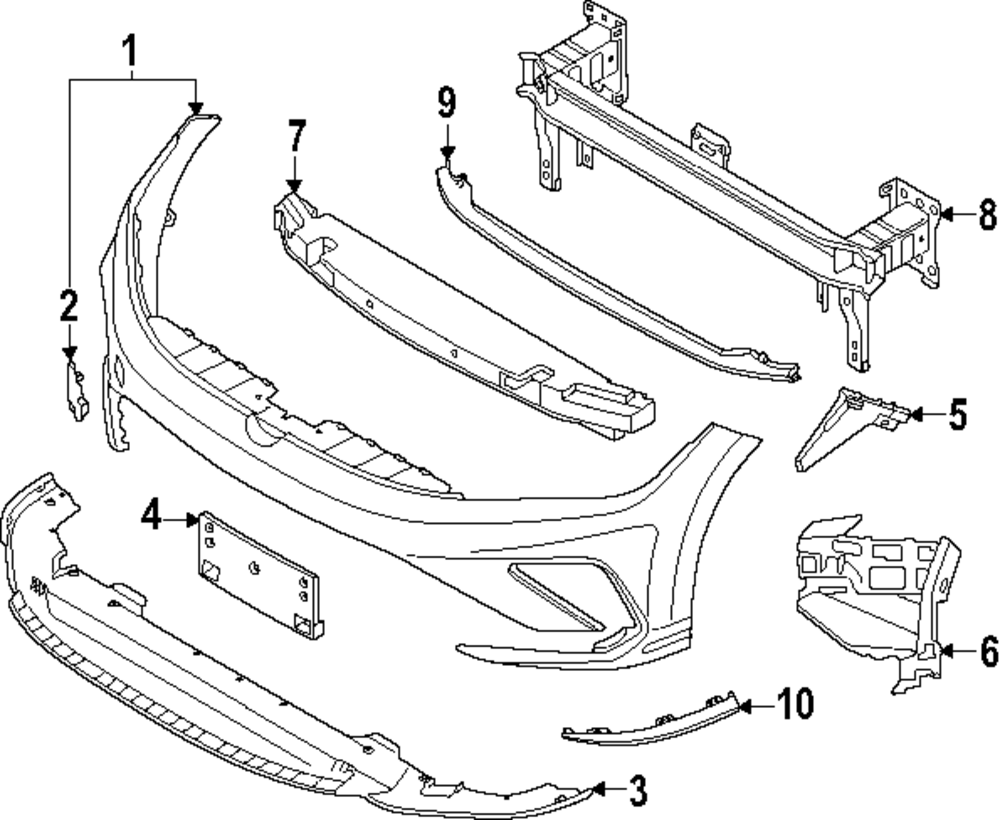 1
9
7
8
2
5
4
6
10
3