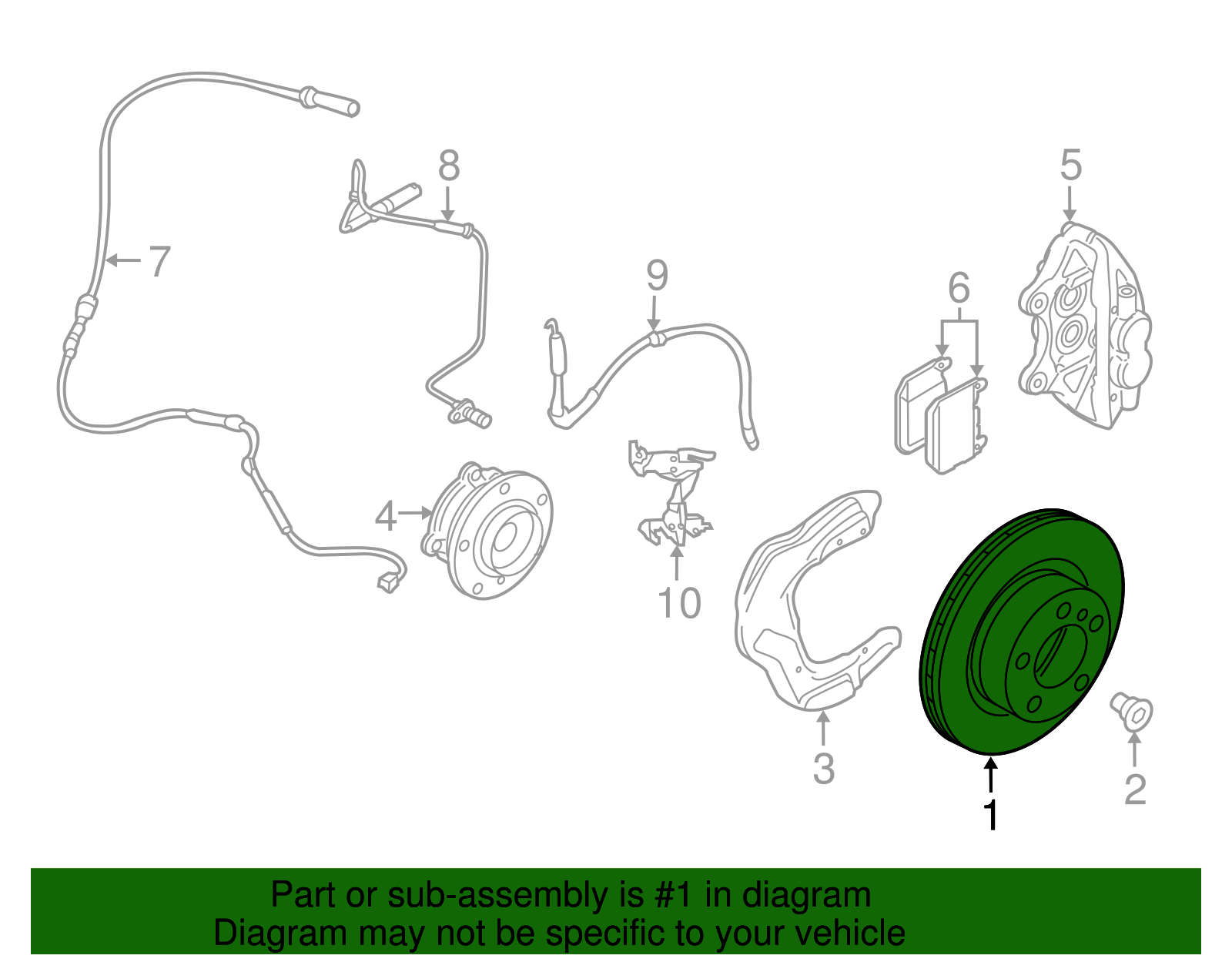 8
5
7
9
6
4
10
3
2
1

Part or sub-assembly is #1 in diagram
Diagram may not be specific to your vehicle