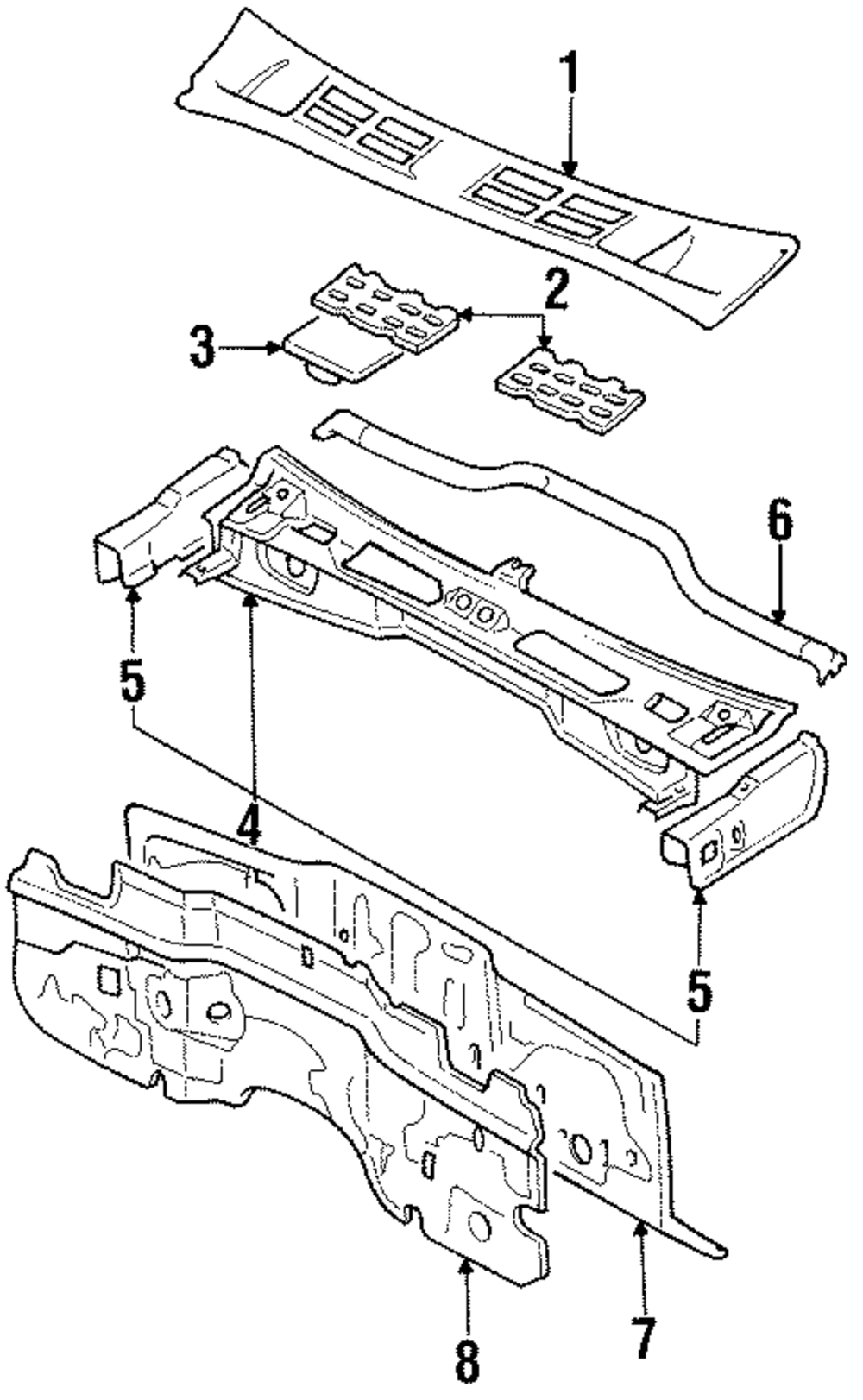 1
2
3
6
5
4
5
8
7