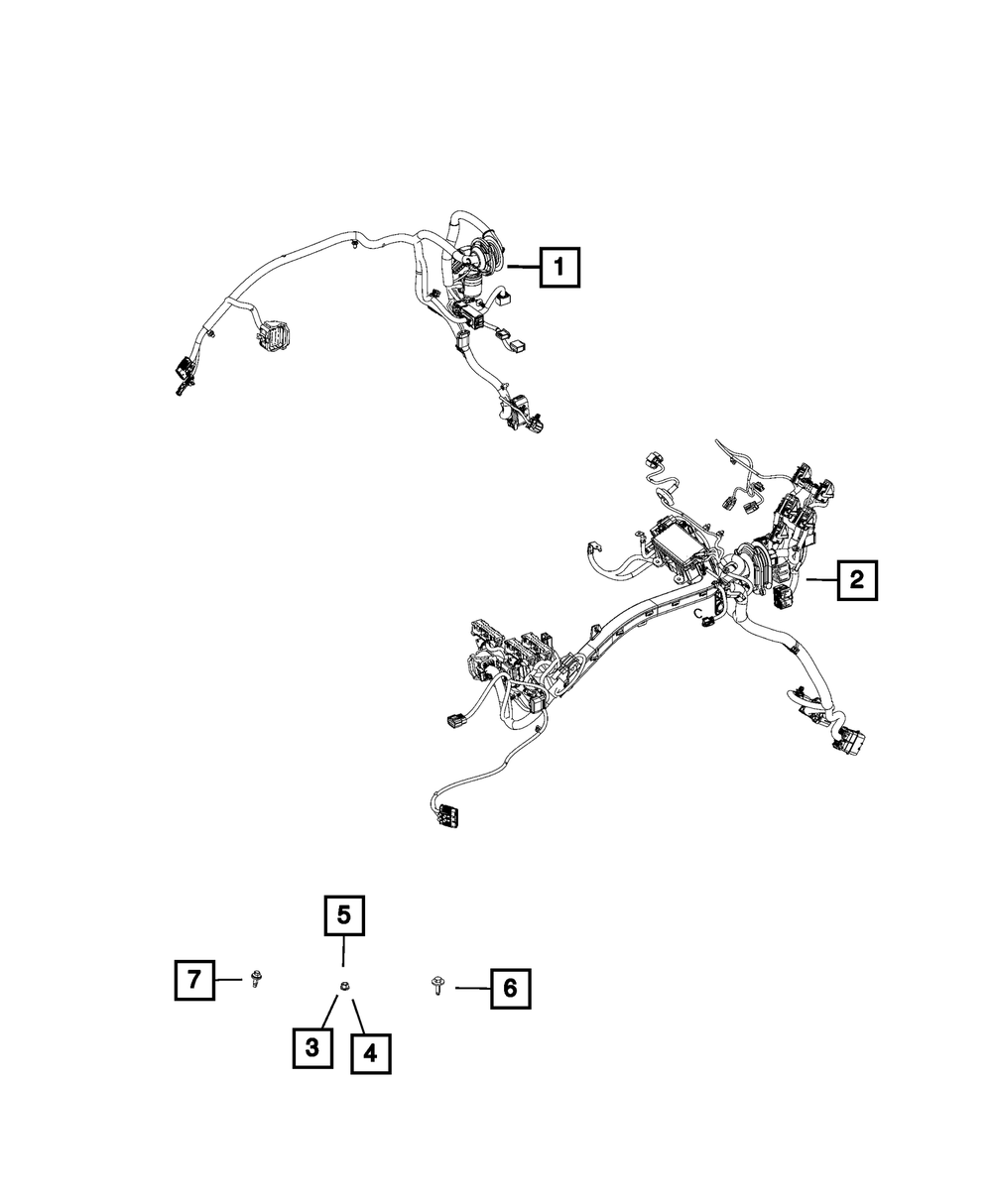 1

2

5

7

6

3

4