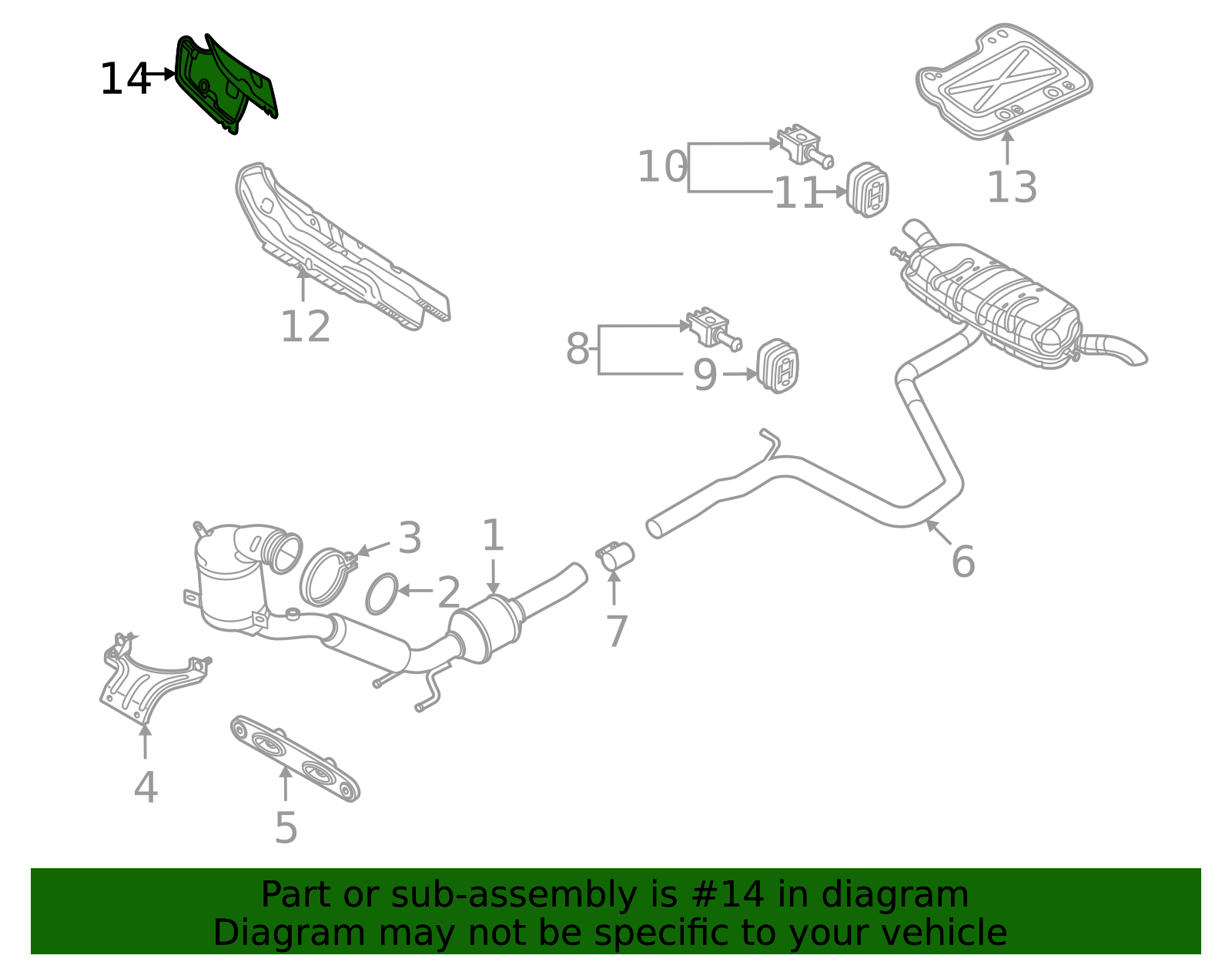 14
10
11
13
12
8
9
3
1
2
6
7
4
5

Part or sub-assembly is #14 in diagram
Diagram may not be specific to your vehicle