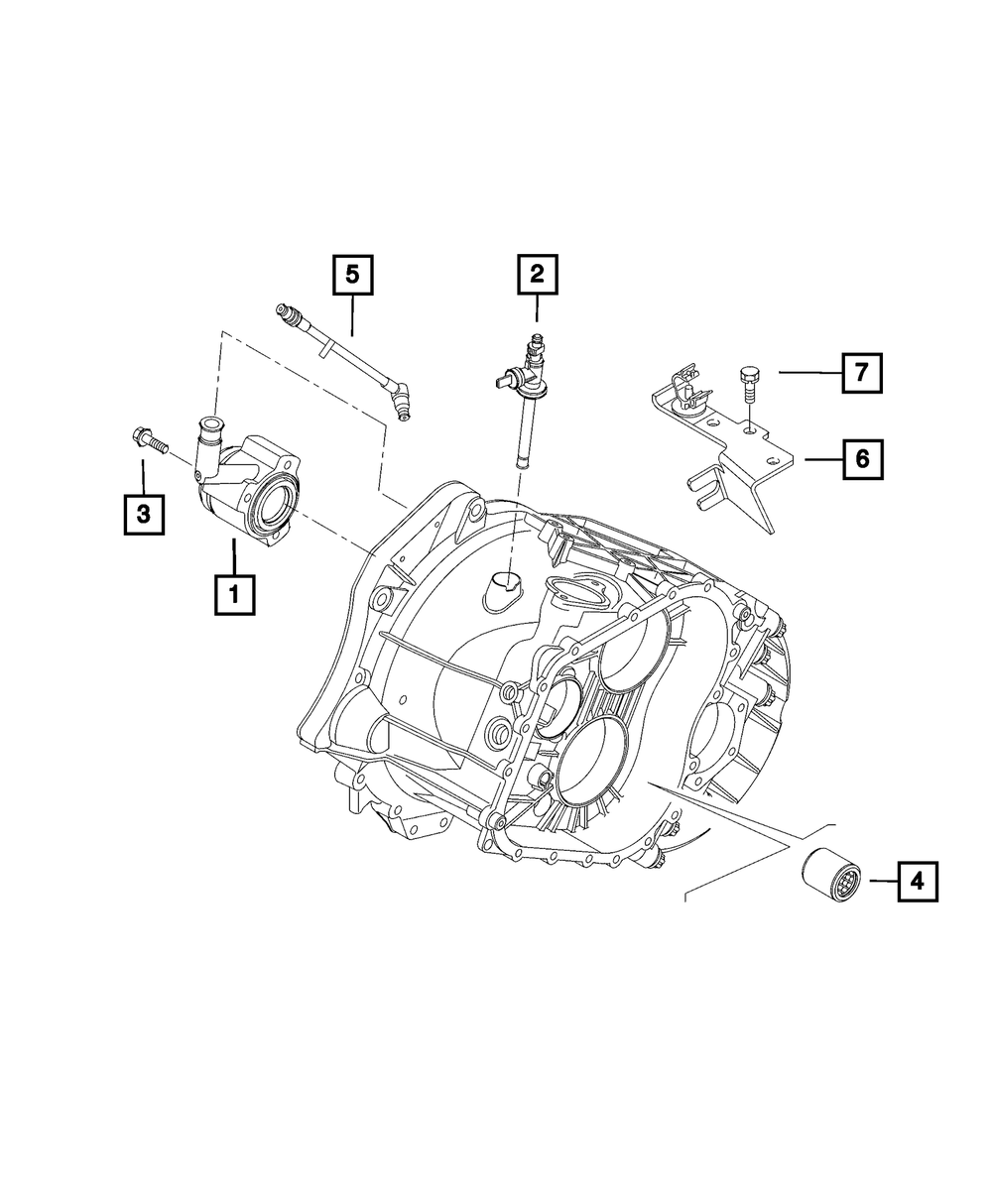 5
2
7
3
6
1
4