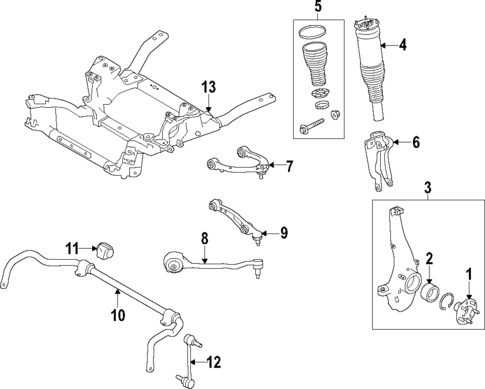 5
4
13
6
7
3
9
8
11
2
1
10
12