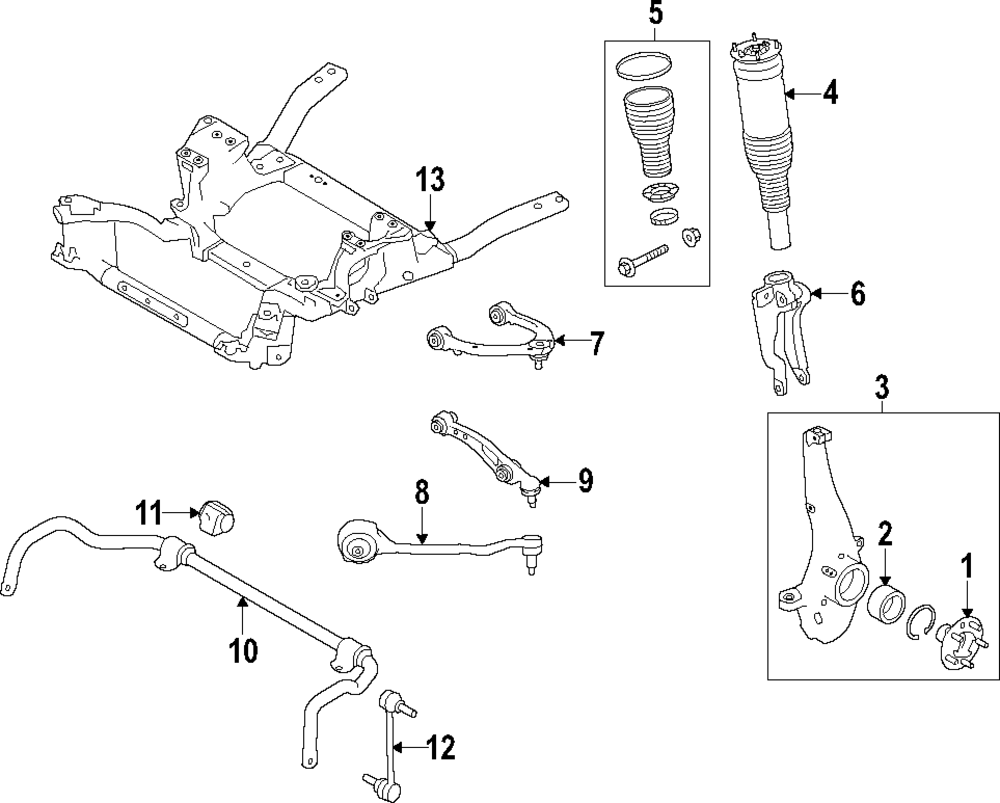 5
4
13
6
7
3
9
8
11
2
1
10
12