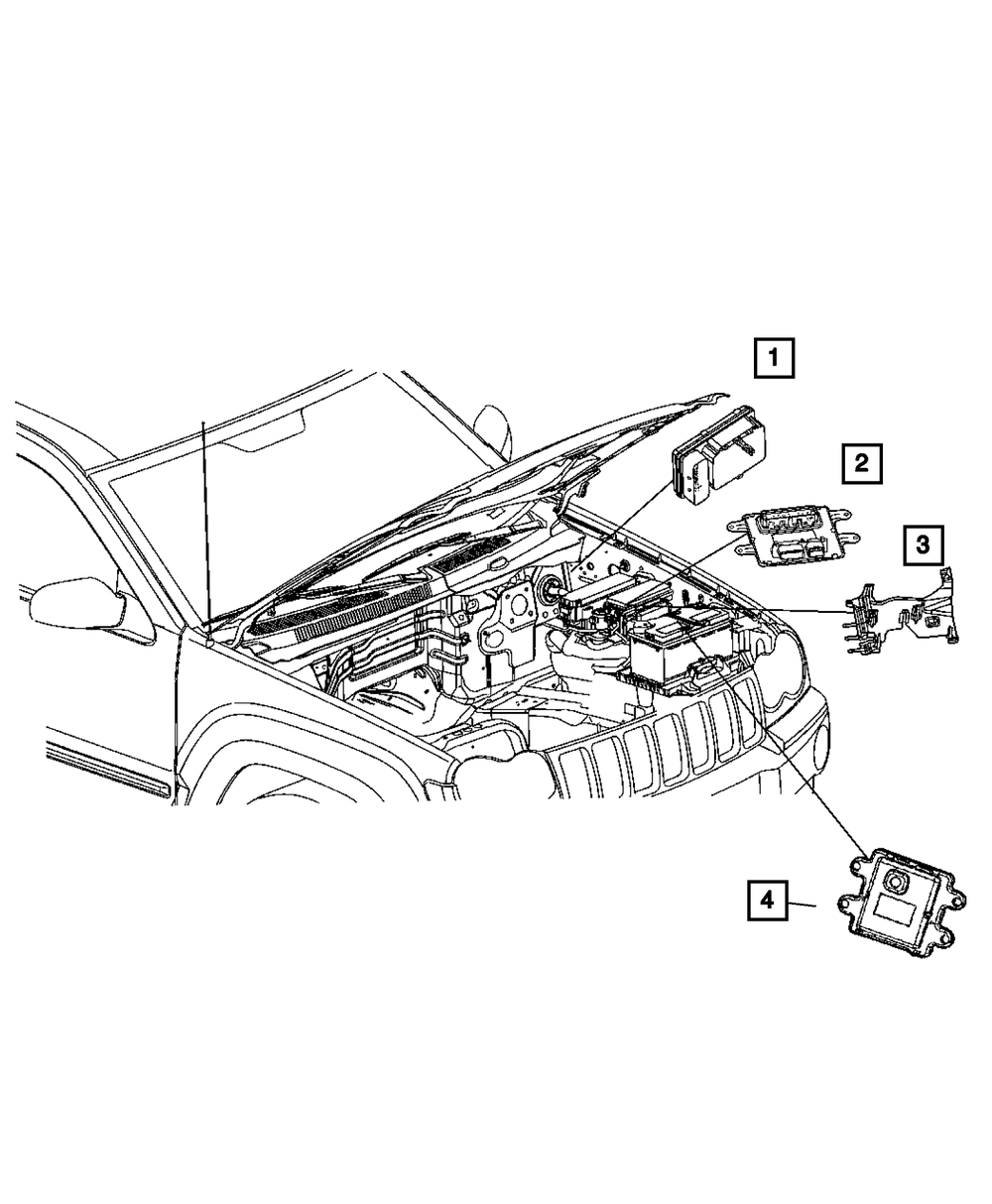 1
2
3
4