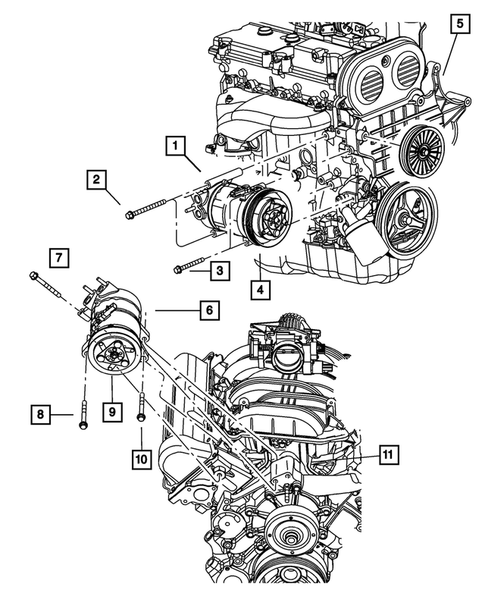 5
1
2
3
4
7
6
8
9
10
11