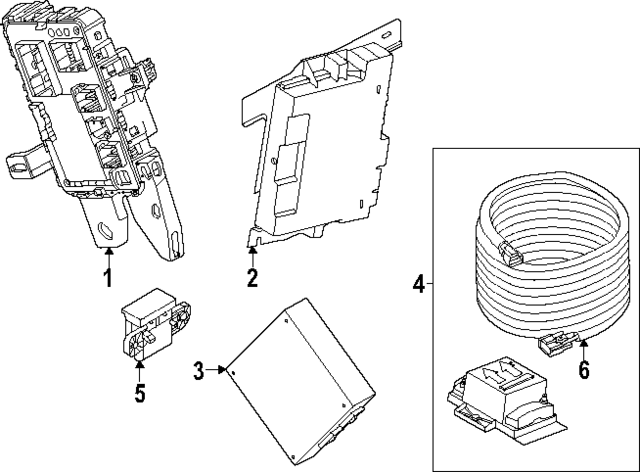 1
2
4
5
3
6