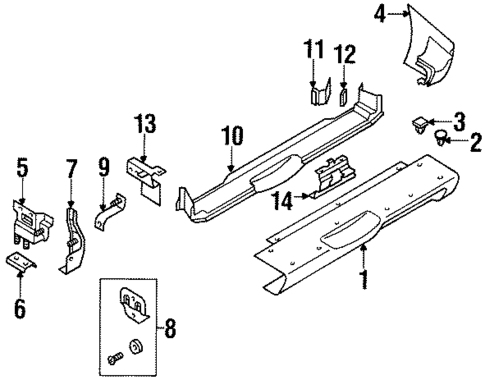 4
11
12
3
2
13
10
5
7
9
14
1
6
8