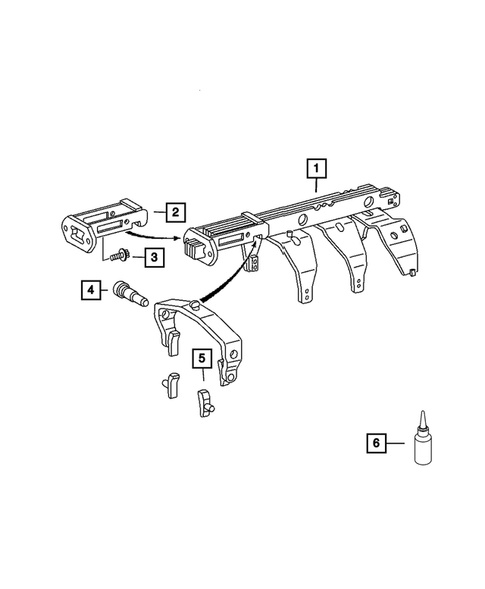 1
2
3
4
5
6