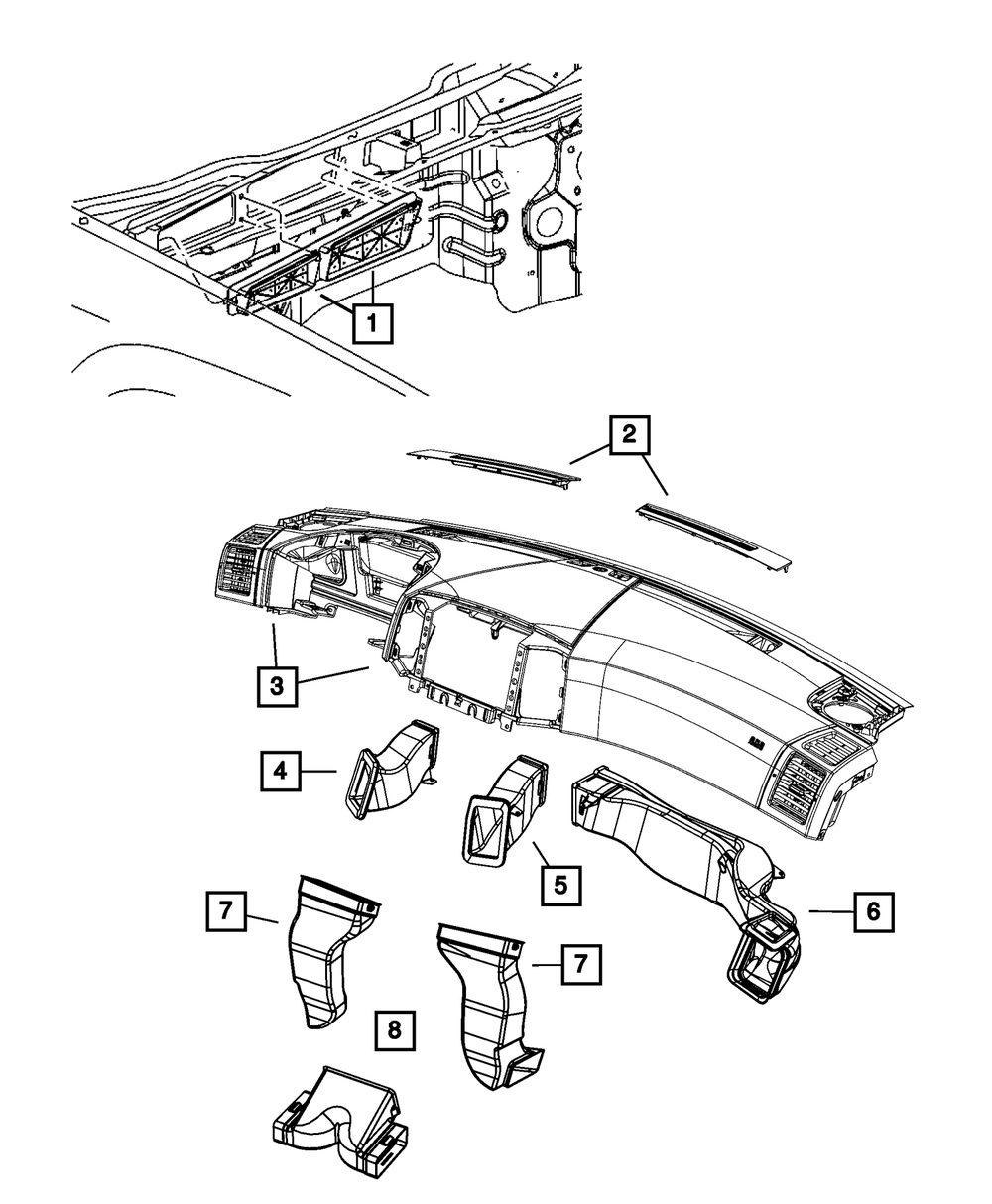 1
2
3
4
5
6
7
7
8