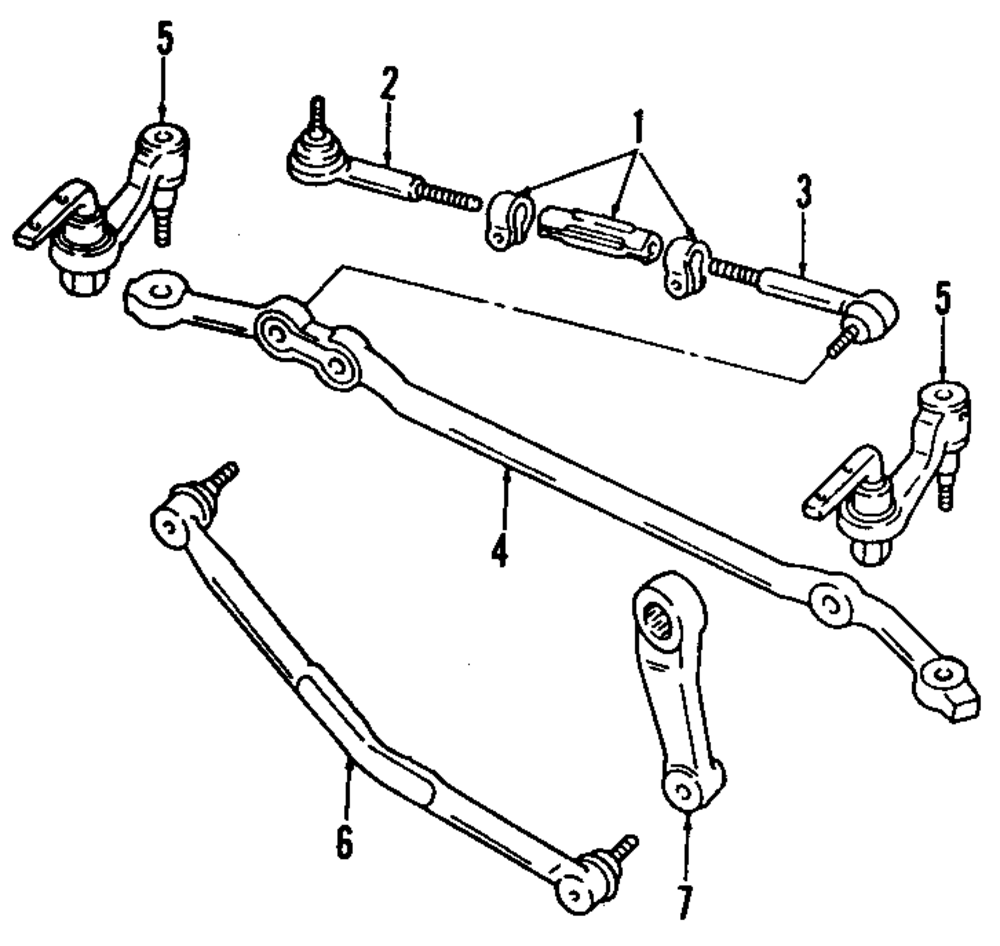 5
2
1
3
5
4
6
7