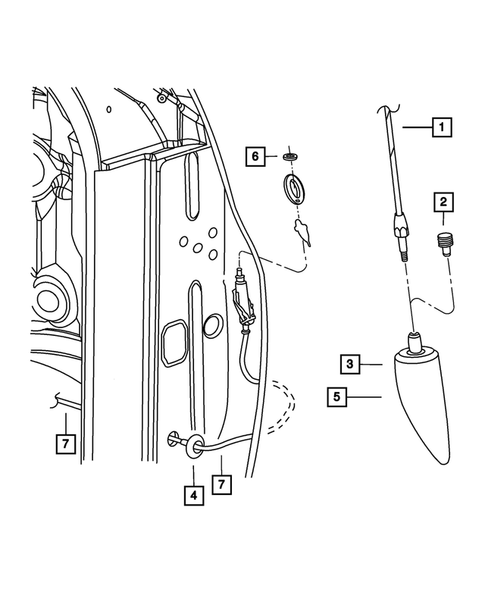 1
6
2
3
5
7
4
7