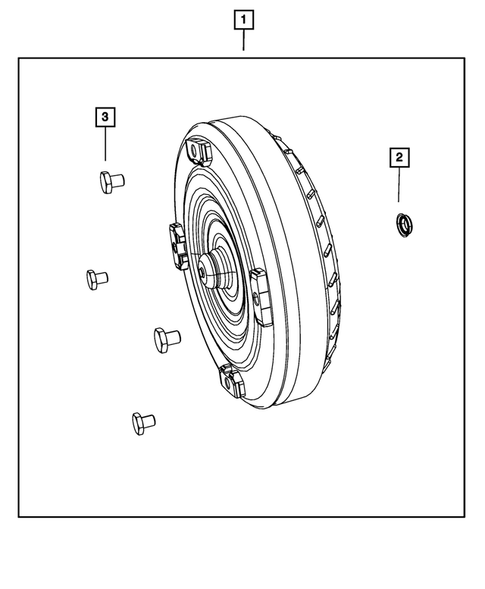 1

3

2