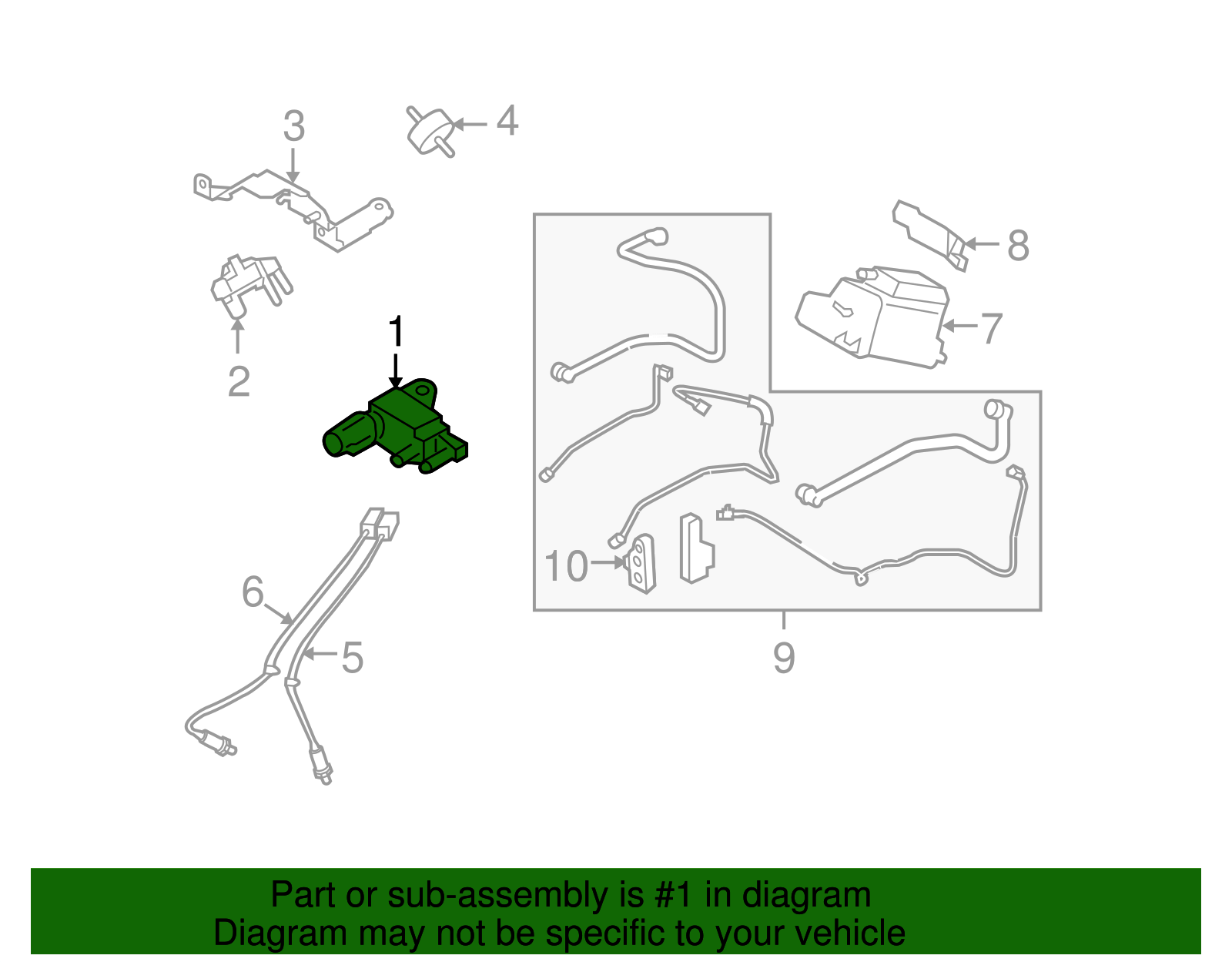 3
4
8
2
1
7
10
6
5
9

Part or sub-assembly is #1 in diagram
Diagram may not be specific to your vehicle