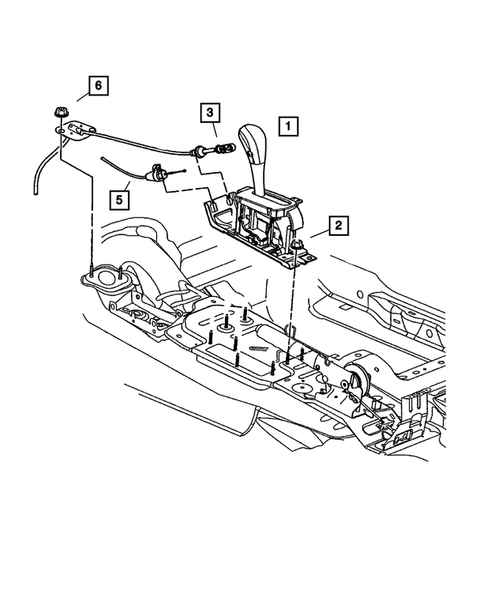 6
3
1
5
2