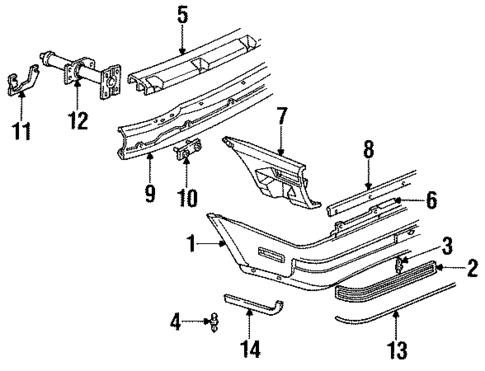 5
11
12
7
8
9
10
6
1
3
2
4
14
13