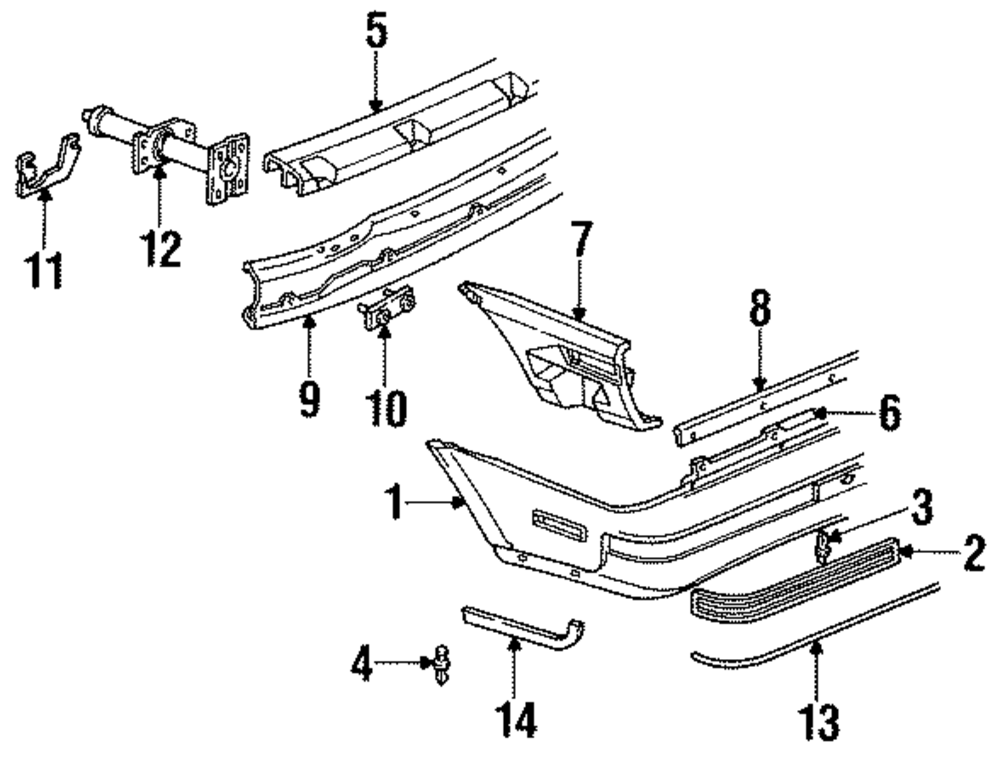 5
11
12
7
8
9
10
6
1
3
2
4
14
13