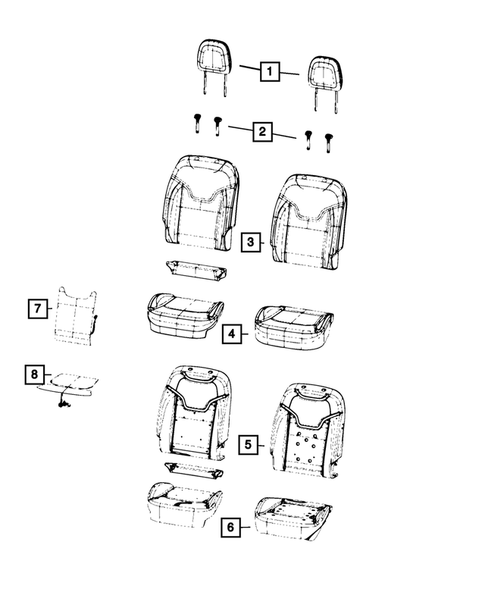 1
2
3
7
4
8
5
6