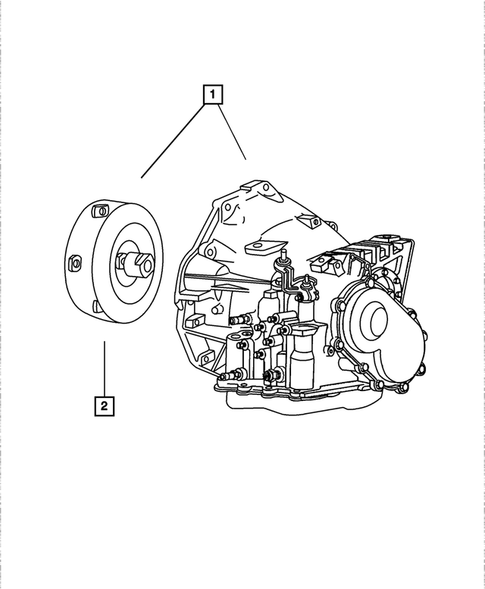 1

2