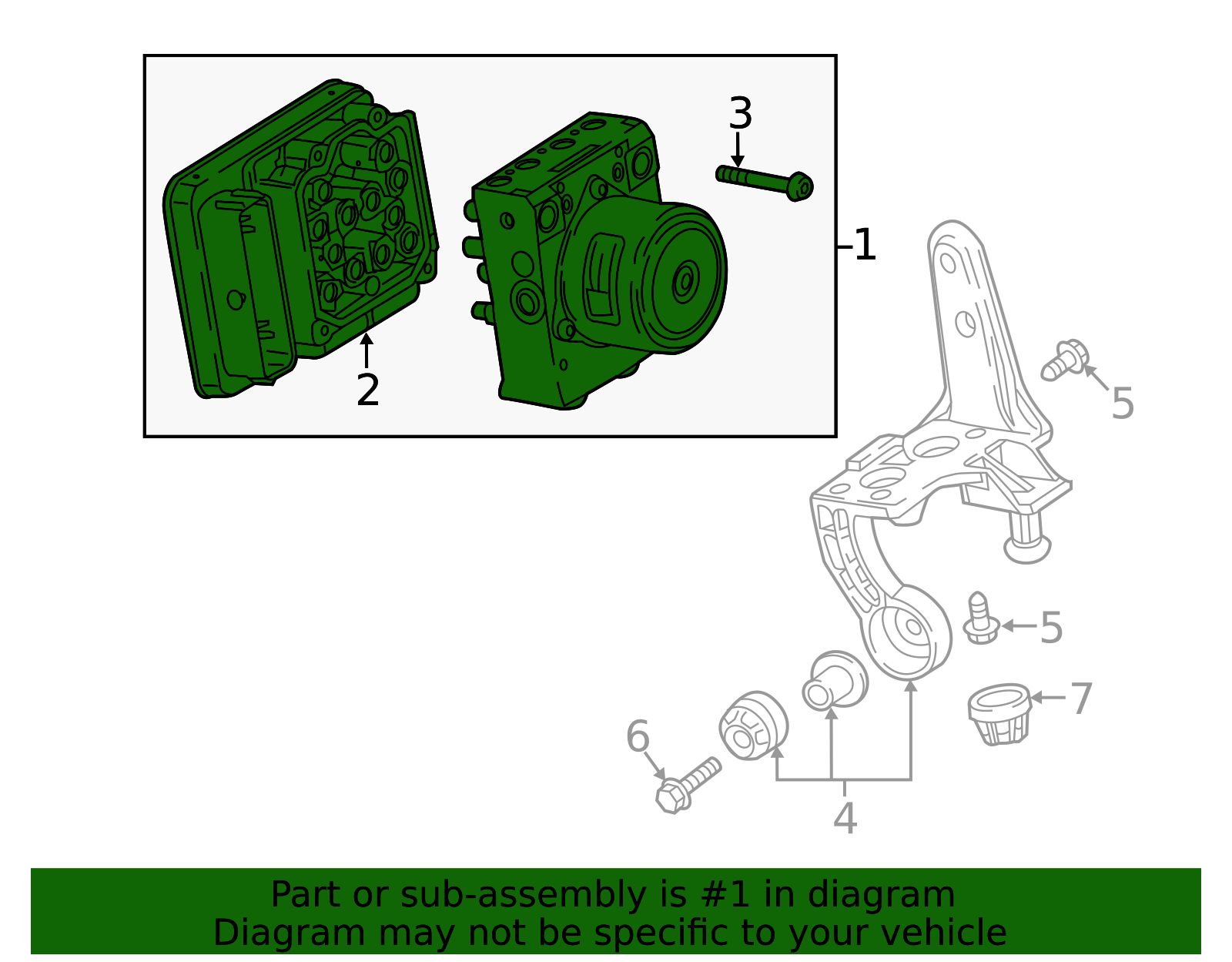 3
1
2
5
5
7
6
4
Part or sub-assembly is #1 in diagram
Diagram may not be specific to your vehicle