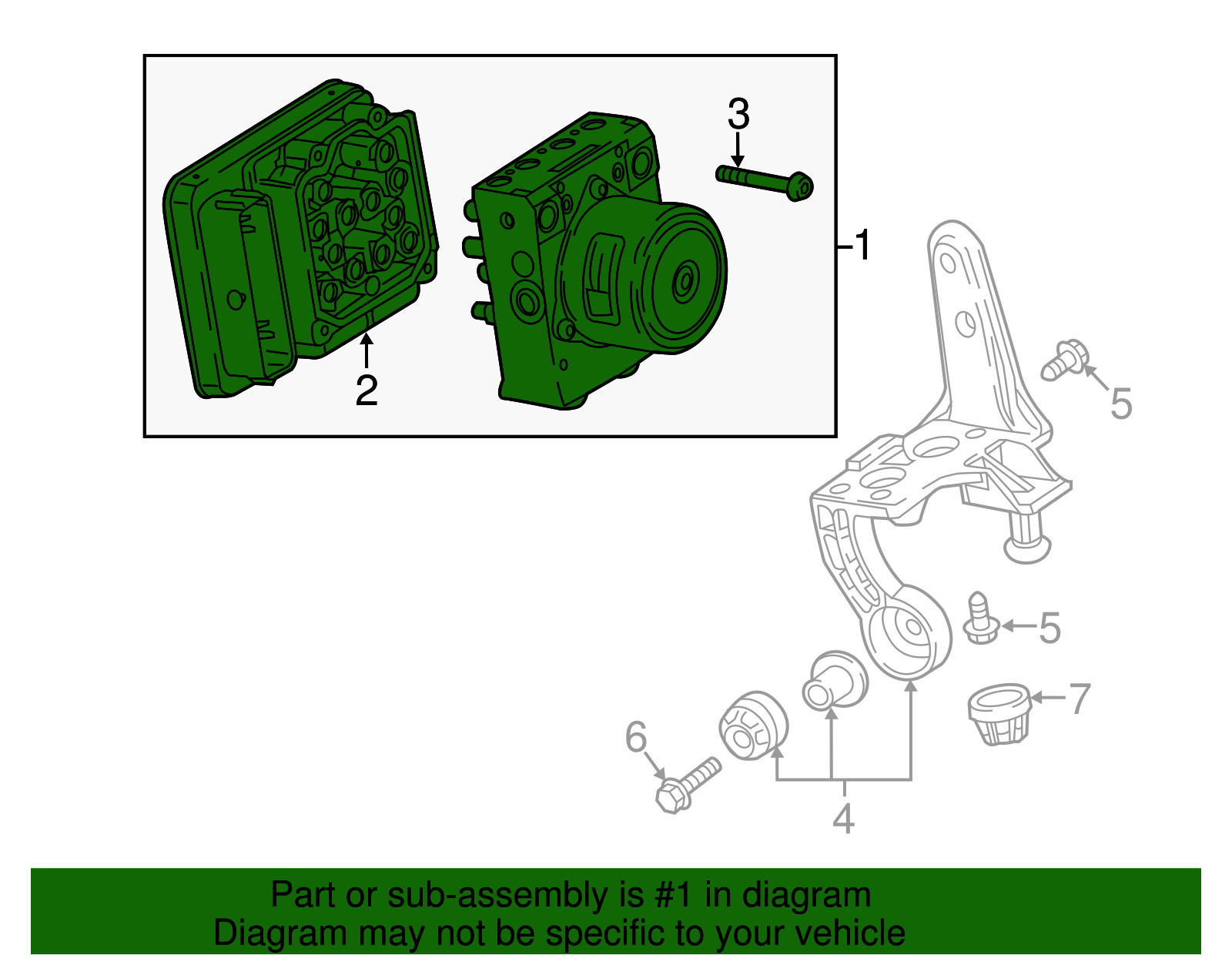 3
1
2
5
5
7
6
4
Part or sub-assembly is #1 in diagram
Diagram may not be specific to your vehicle