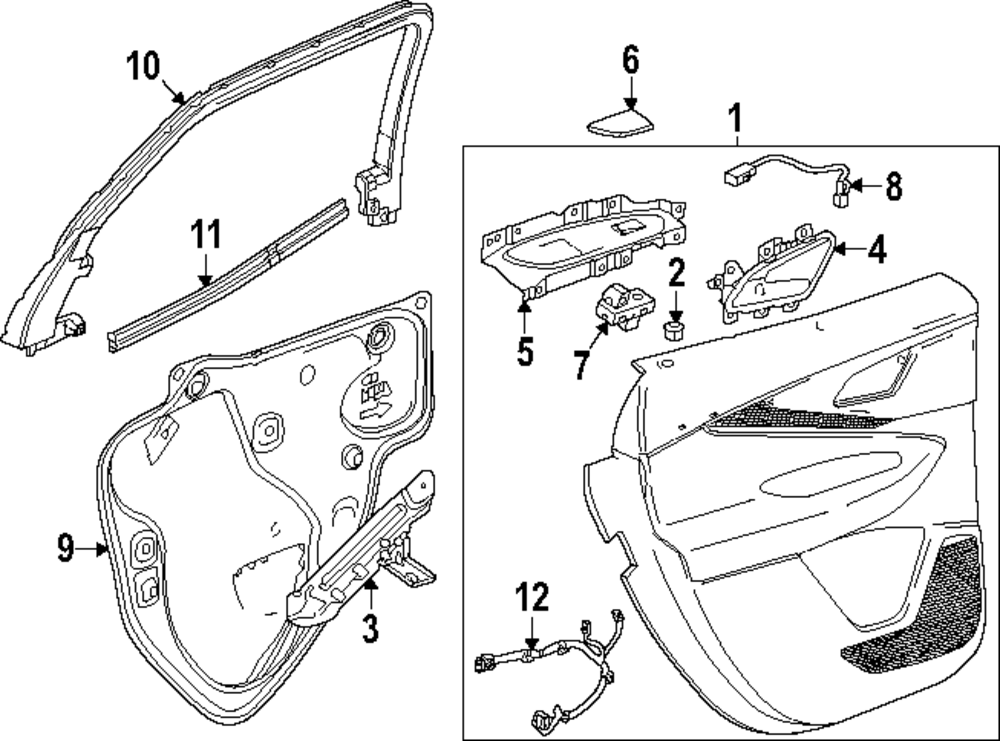 10
6
1
8
11
4
2
5
7
9
3
12