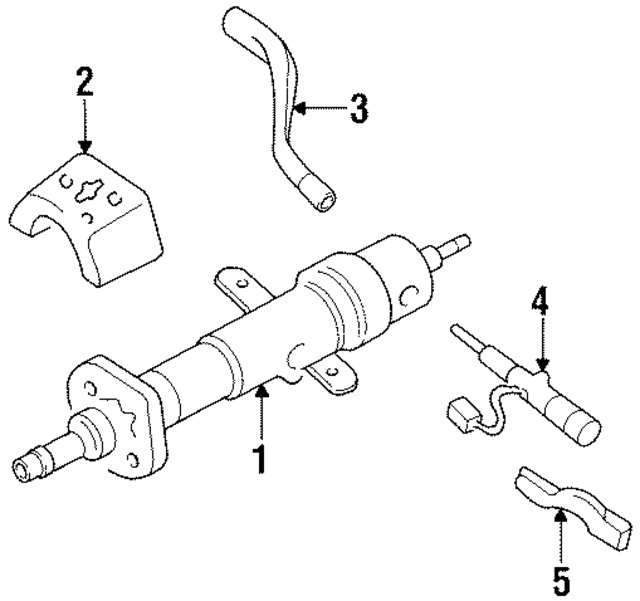 2
3
4
1
5