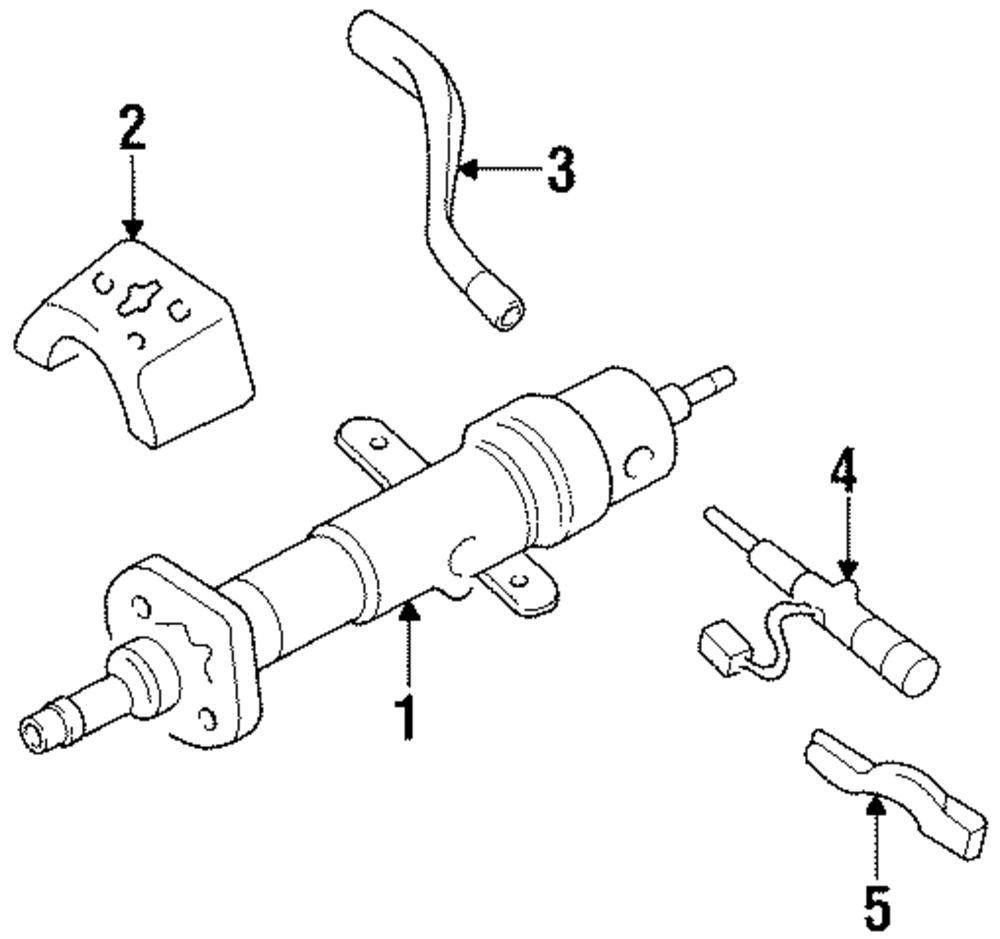 2
3
4
1
5