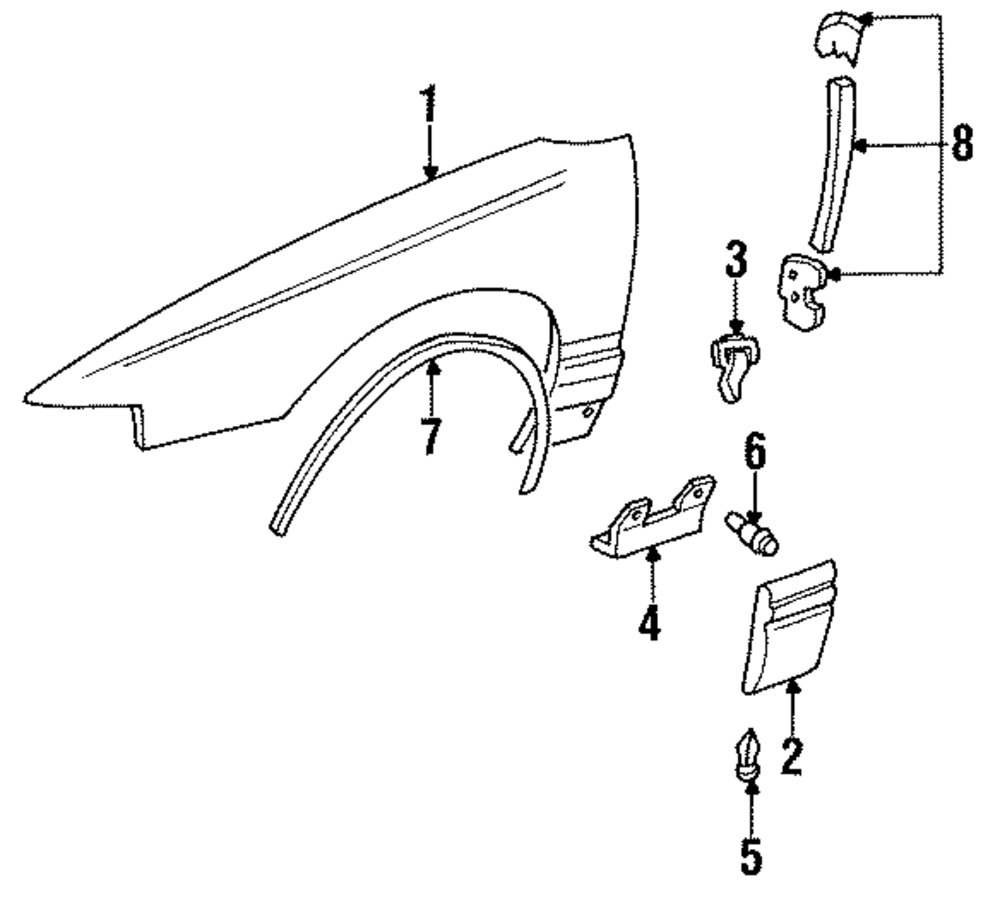 1
8
3
7
6
4
2
5