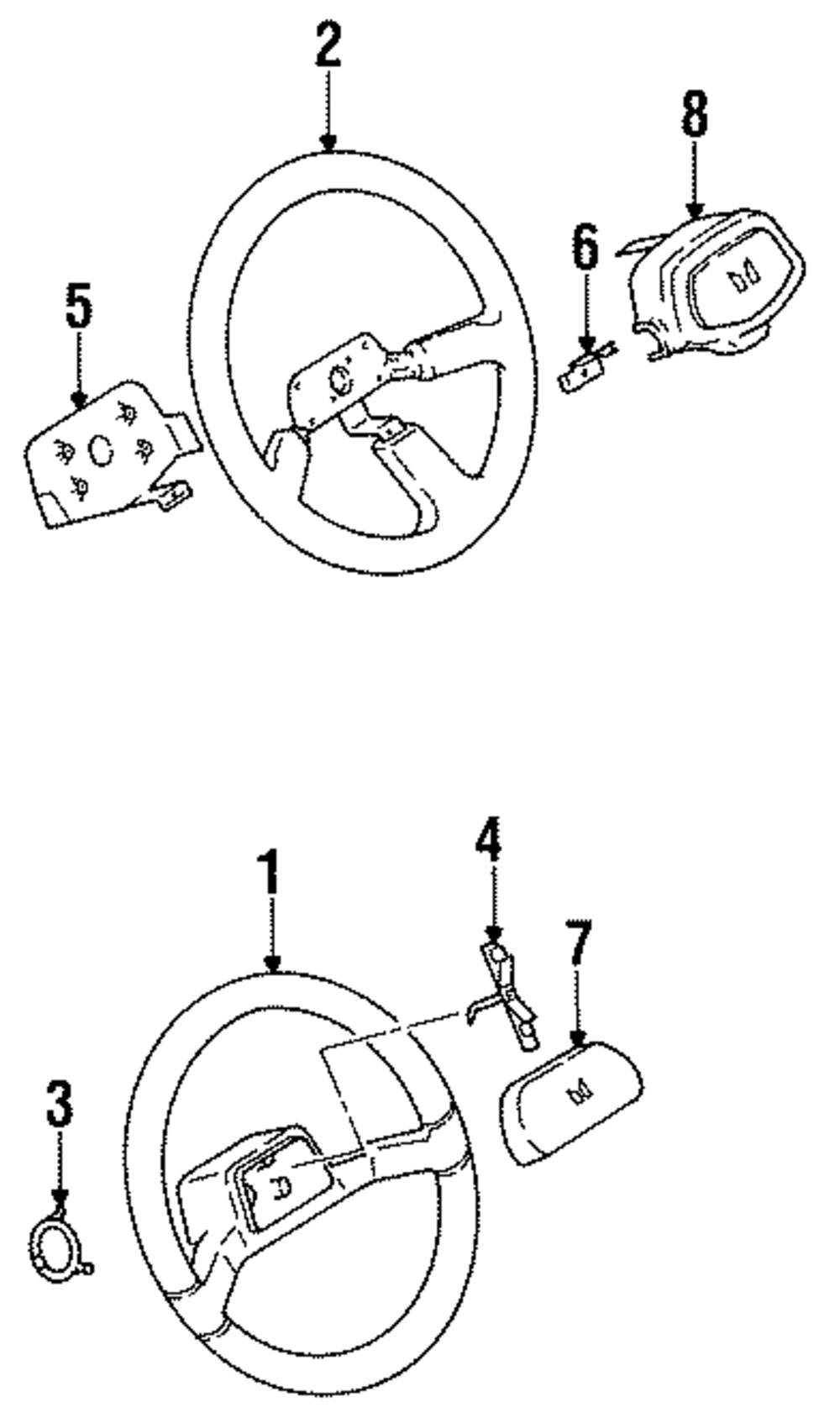 2
8
6
5
1
4
7
3