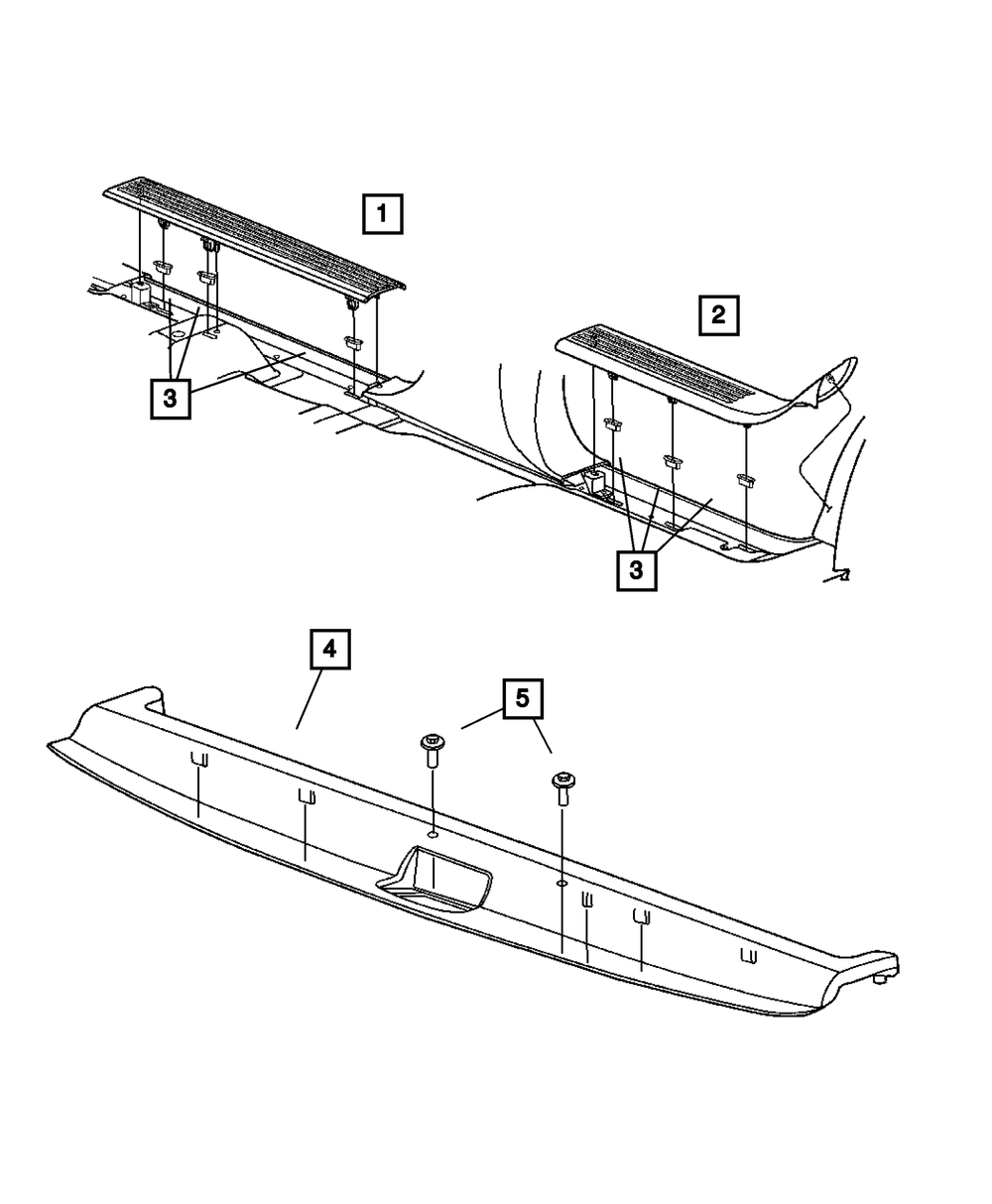 1
2
3
3
4
5