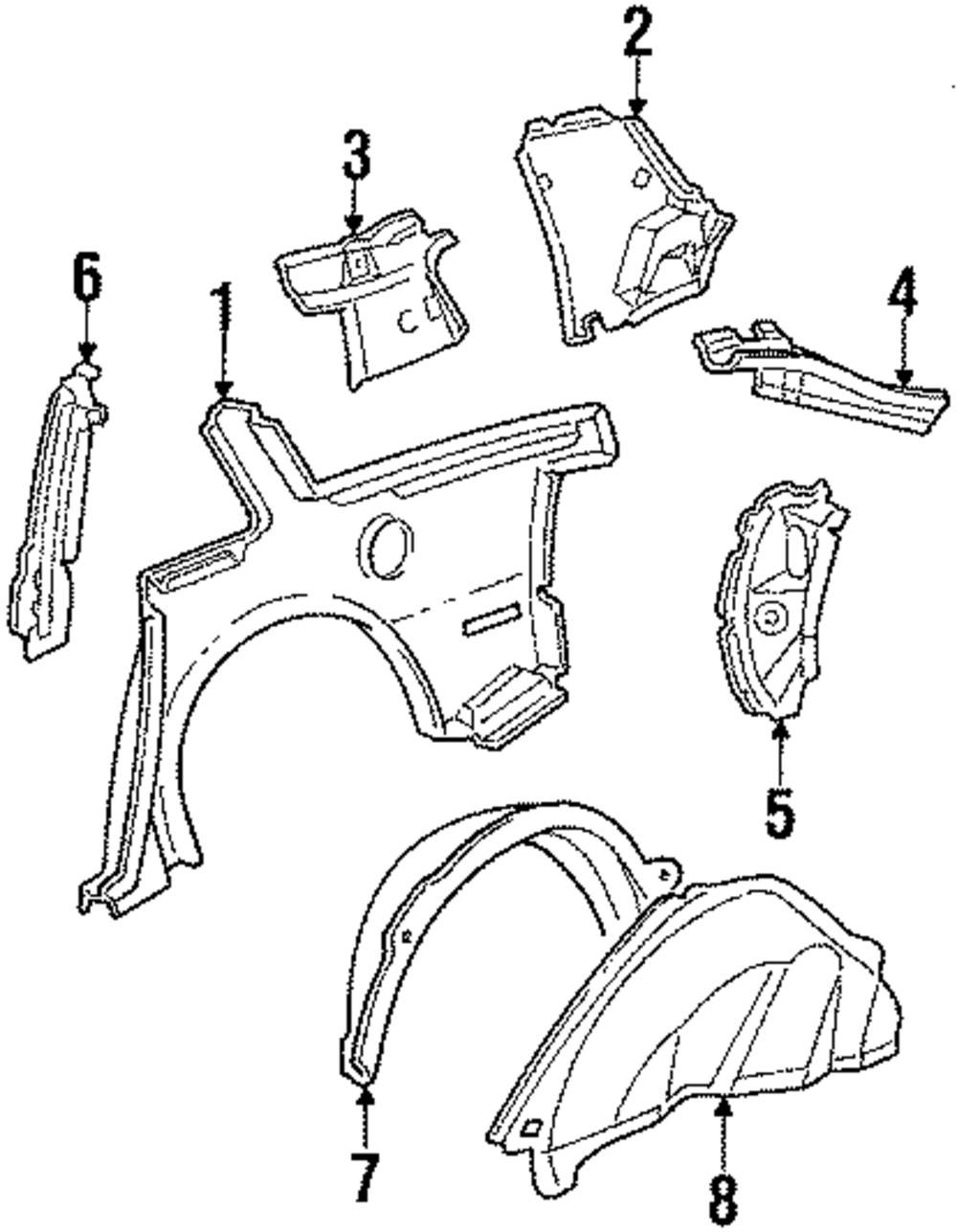 2
3
6
1
4
5
7
8