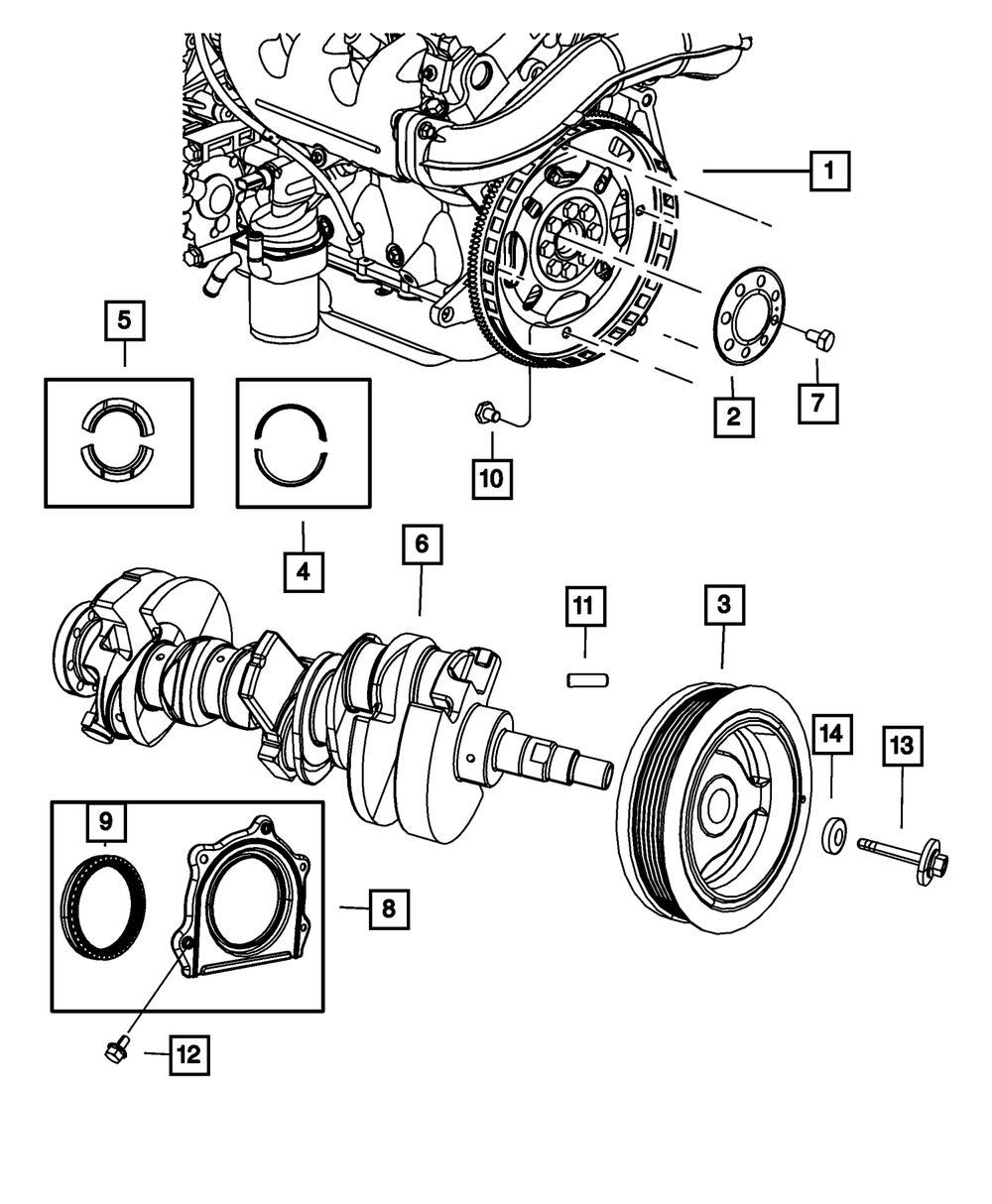 1
5
2
7
10
4
6
11
3
14
13
9
8
12