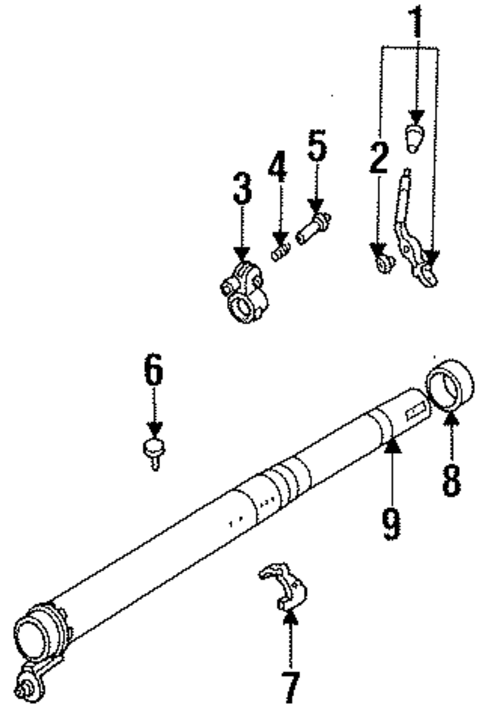 1
2
5
4
3
6
8
9
7