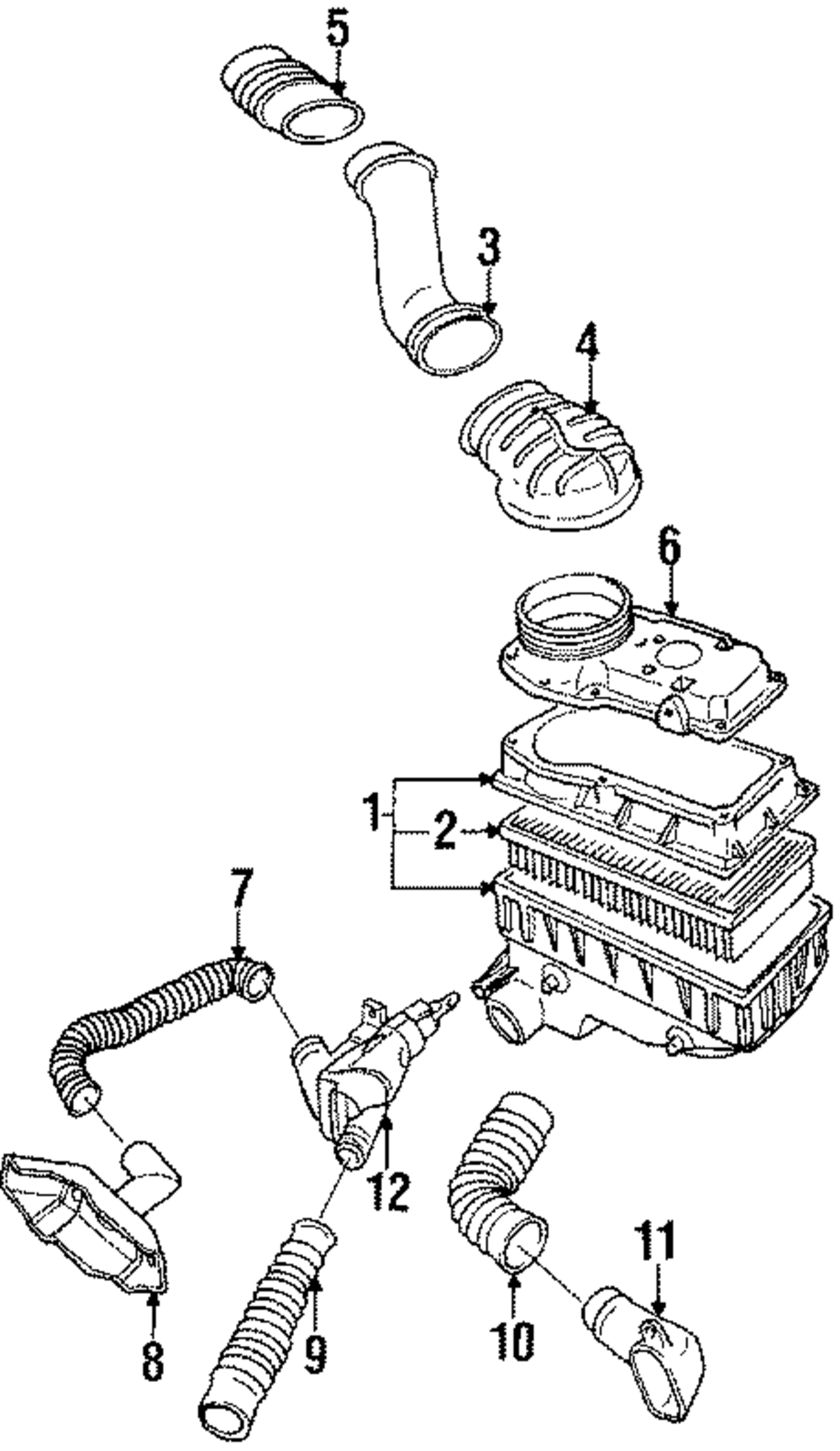 5
3
4
6
1
2
7
12
11
8
9
10