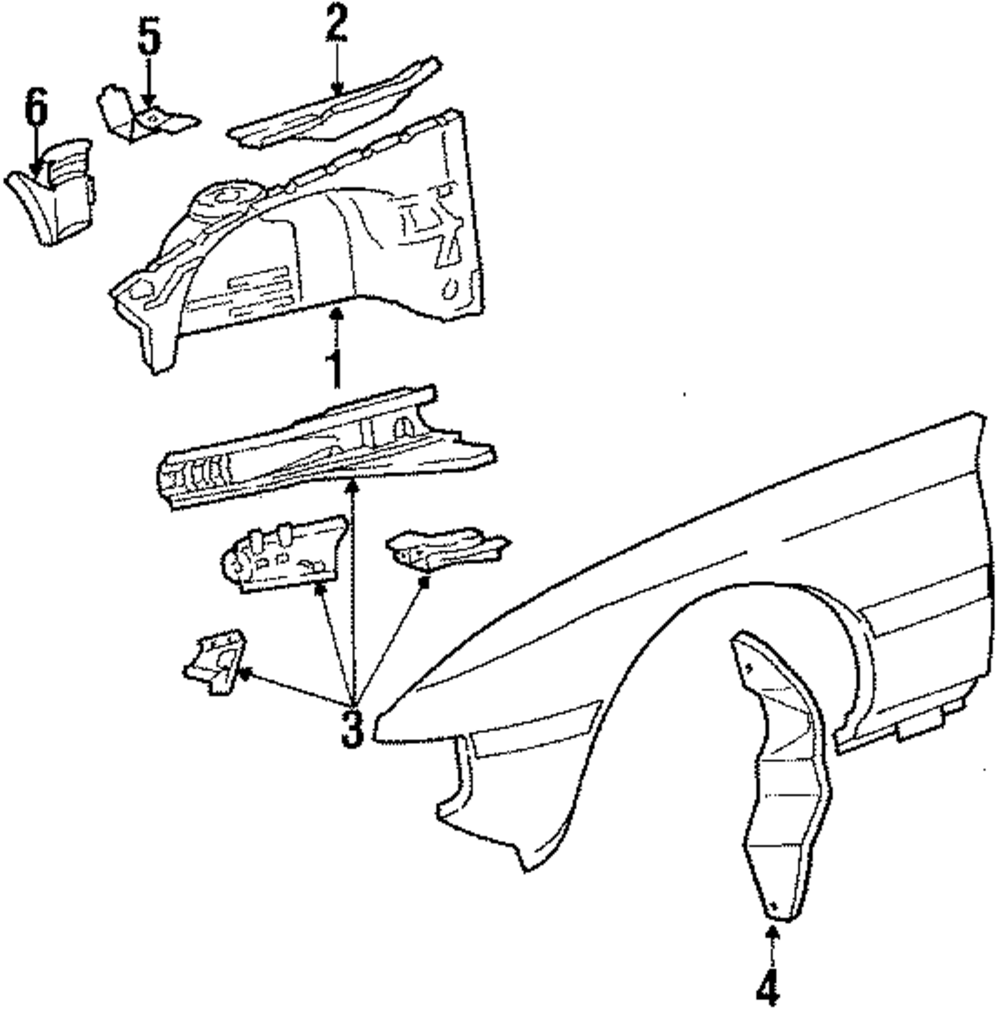 6
5
2
1
3
4