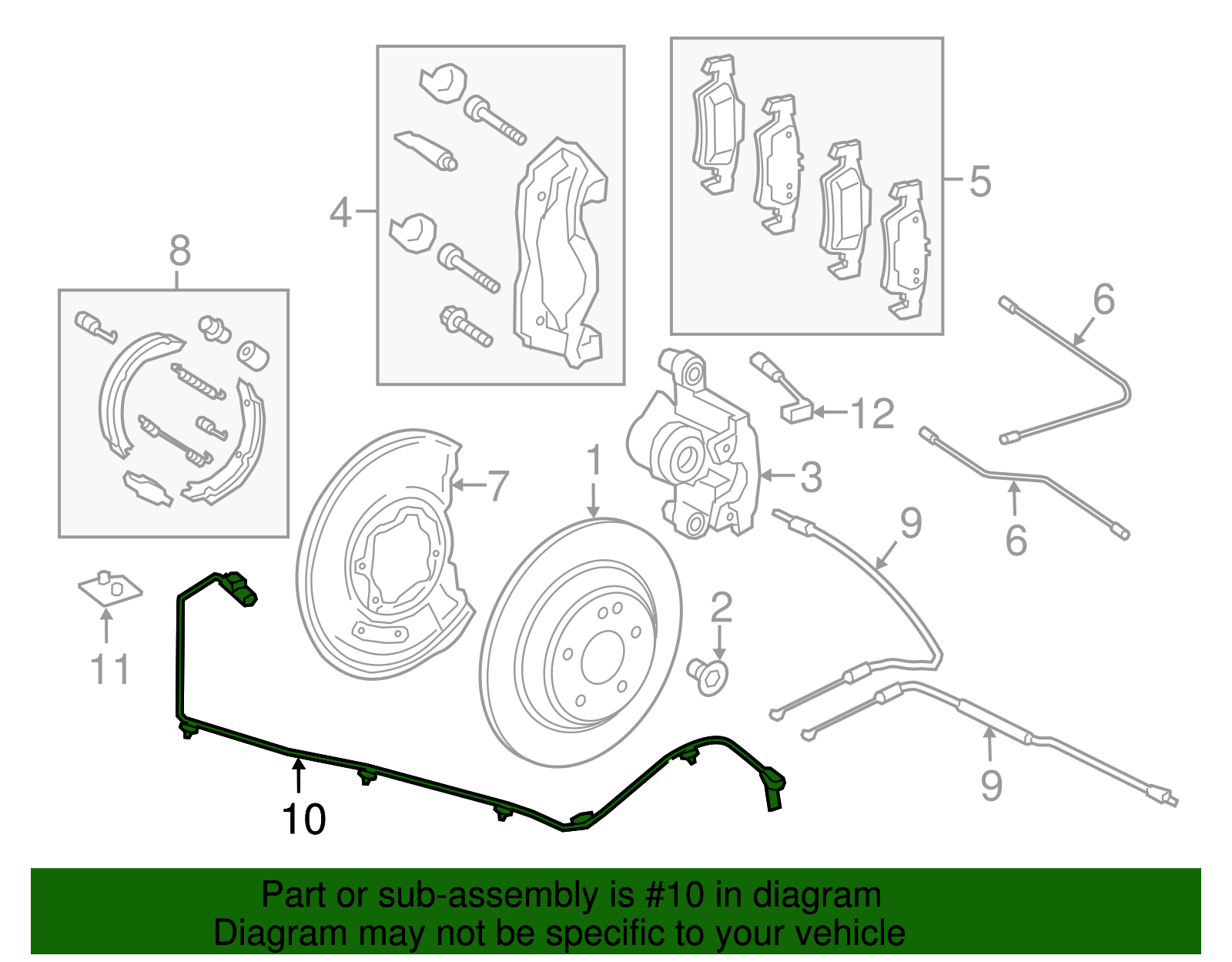 4
5
8
6
12
7
1
3
9
6
2
11
9
10

Part or sub-assembly is #10 in diagram
Diagram may not be specific to your vehicle