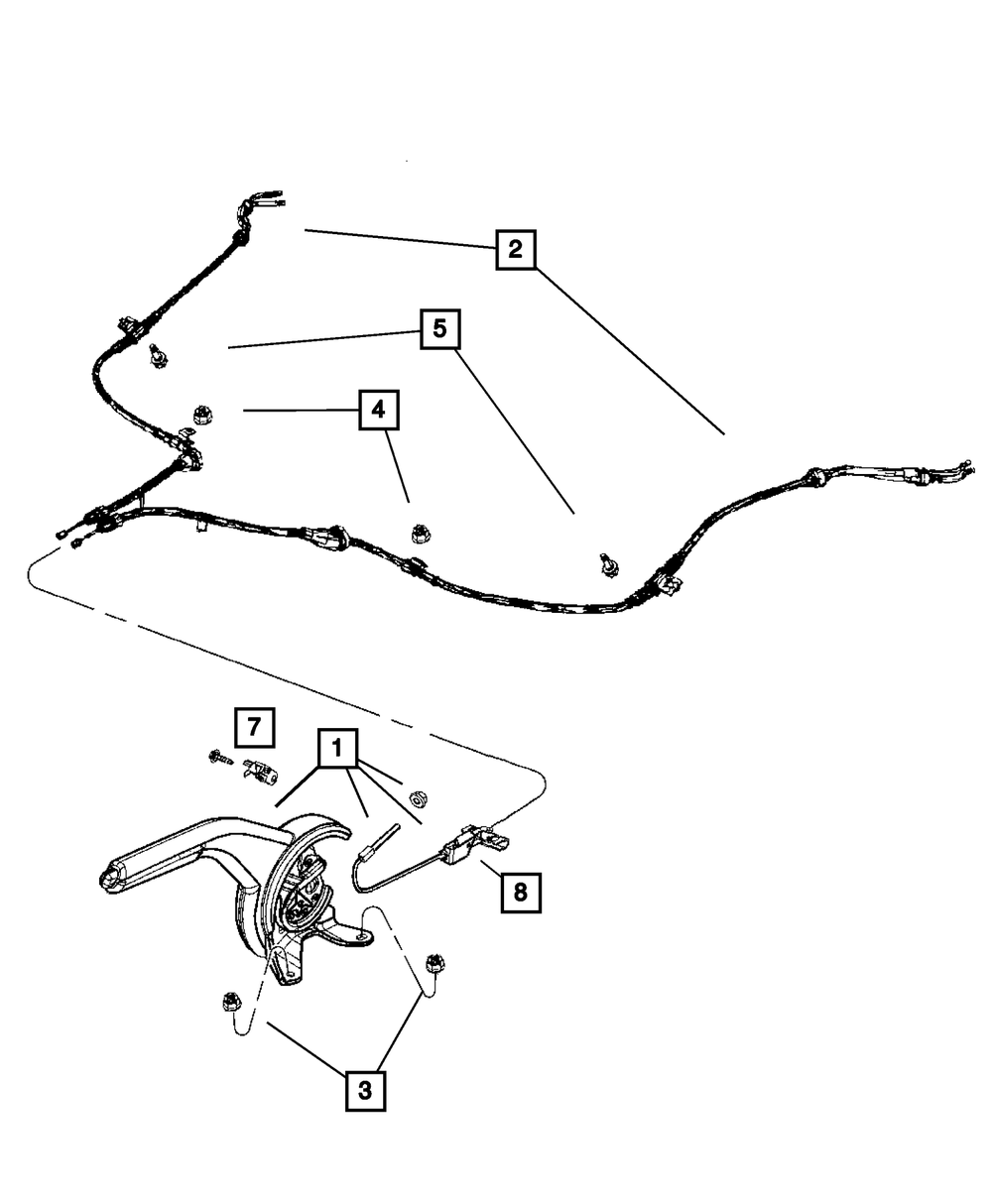 2
5
4
7
1
8
3