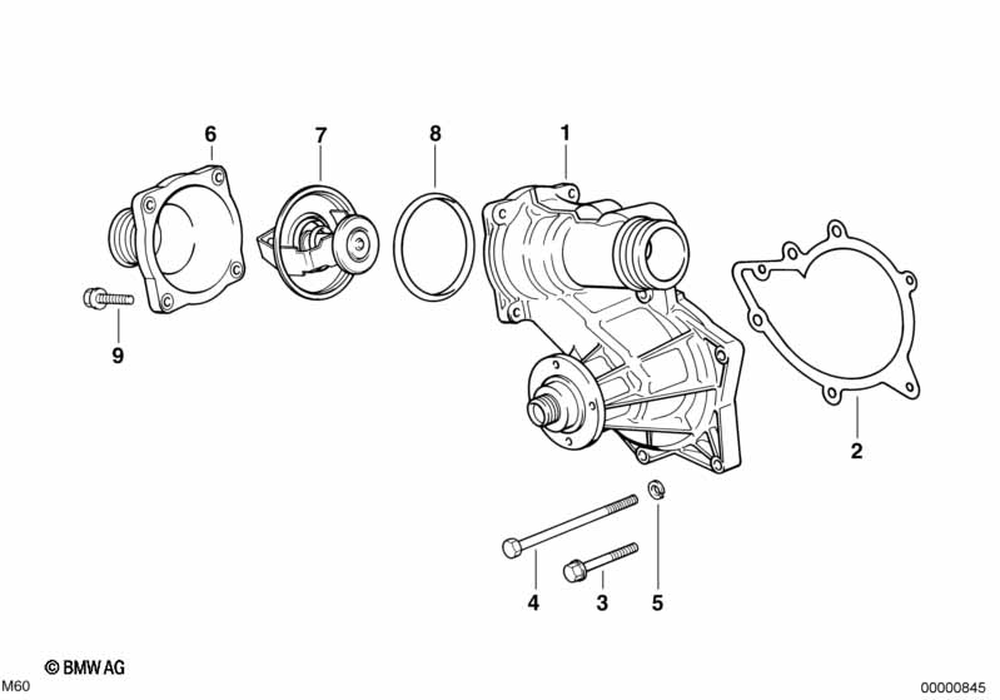 6
7
8
1
9
2
4
3
5
© BMW AG
M60
00000845