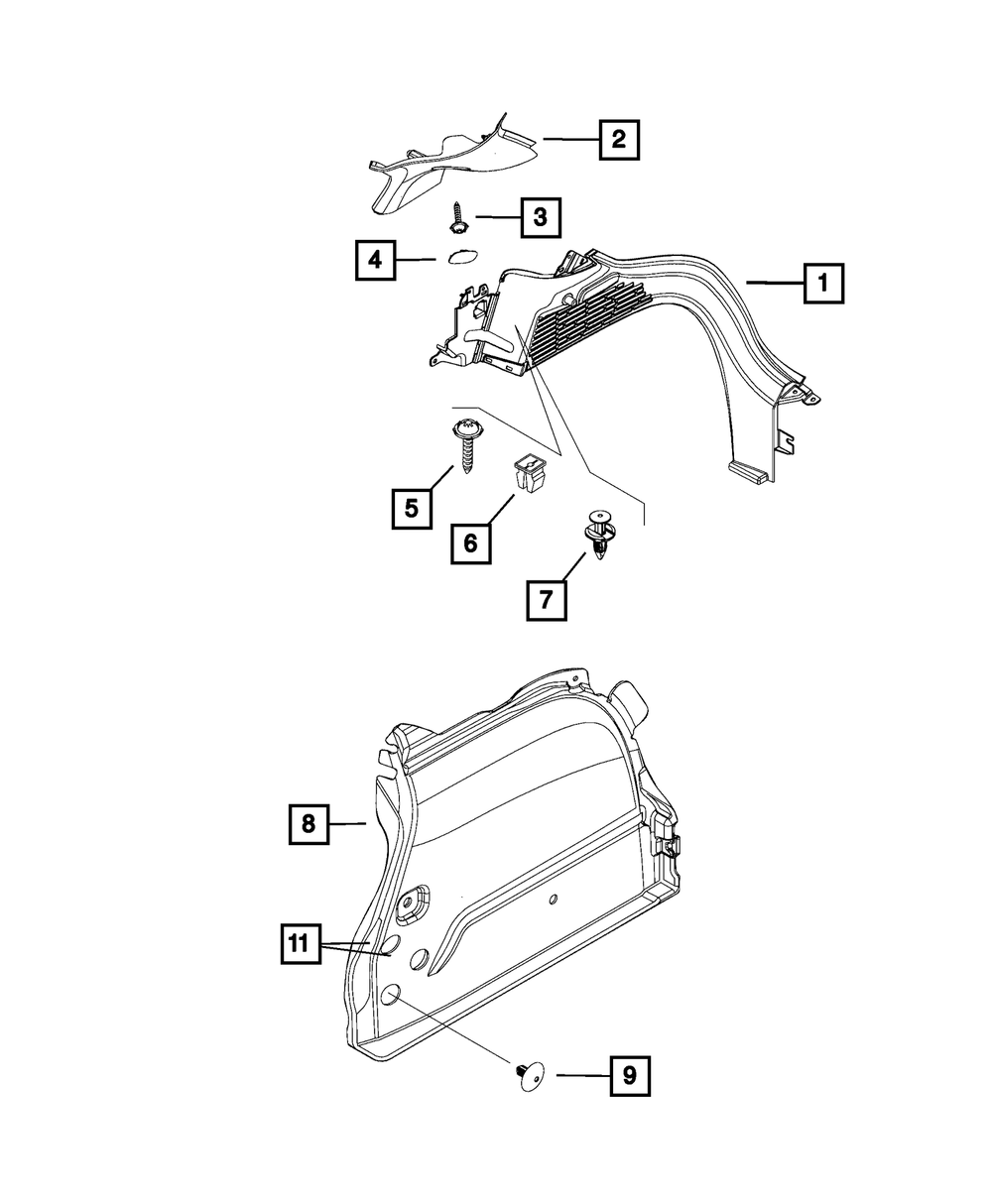 2
3
4
1
5
6
7
8
11
9